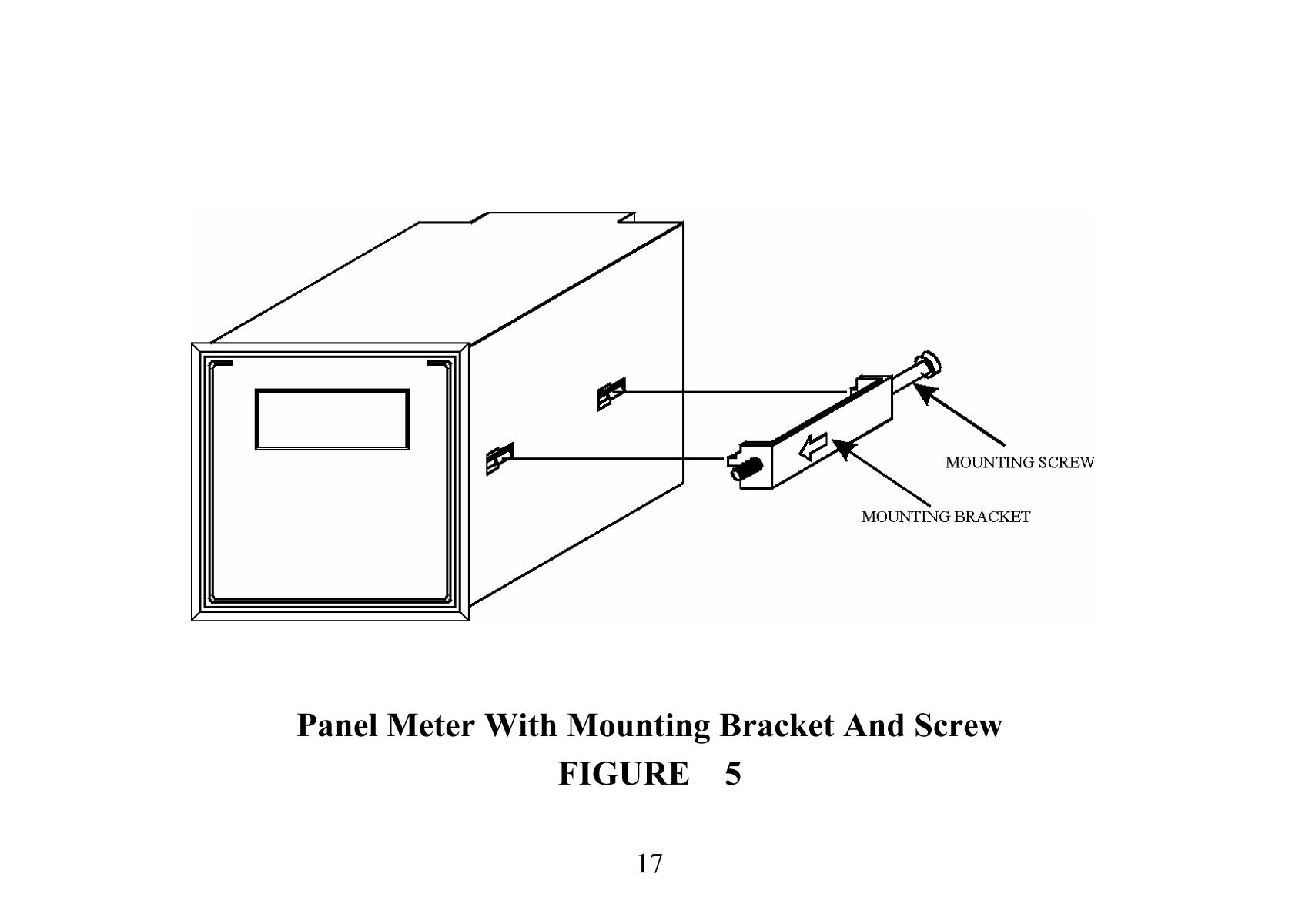 MOUNTING SCREW

MOUNTING BRACKET

Panel Meter With Mounting Bracket And Screw

FIGURE 5

17