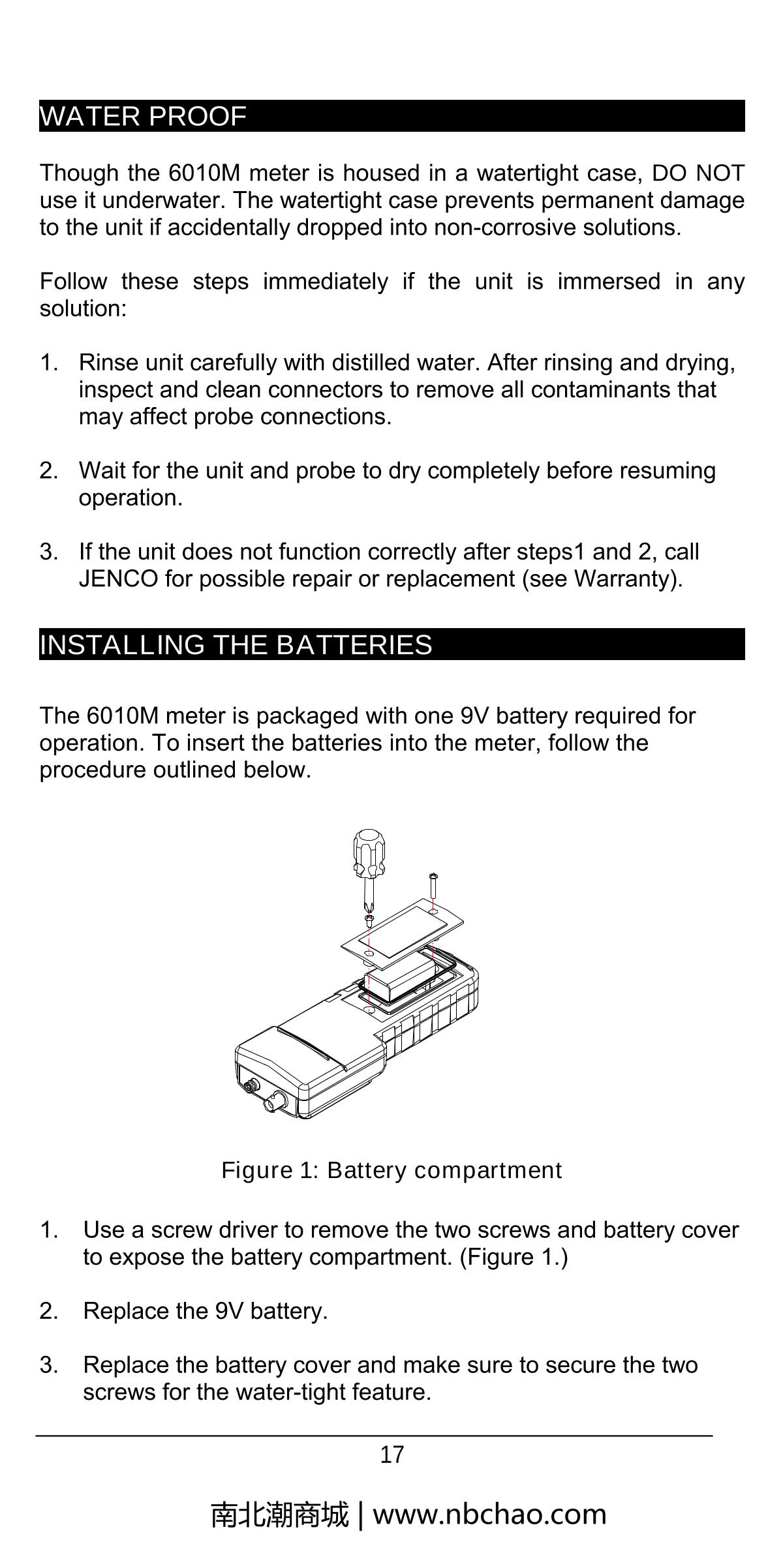 WATER PROOF

Though the 6010M meter is housed in a watertight case, DO NOT use it underwater. The watertight case prevents permanent damage to the unit if accidentally dropped into non-corrosive solutions.

Follow these steps immediately if the unit is immersed in any solution:

1. Rinse unit carefully with distilled water. After rinsing and drying, inspect and clean connectors to remove all contaminants that may affect probe connections.

2. Wait for the unit and probe to dry completely before resuming operation.

3. If the unit does not function correctly after steps1 and 2, call JENCO for possible repair or replacement (see Warranty).

INSTALLING THE BATTERIES

The 6010M meter is packaged with one 9V battery required for operation. To insert the batteries into the meter, follow the procedure outlined below.

Figure 1: Battery compartment

1. Use a screw driver to remove the two screws and battery cover to expose the battery compartment. (Figure 1.)

2. Replace the 9V battery.

3. Replace the battery cover and make sure to secure the two screws for the water-tight feature.

17

南北潮商城 | www.nbchao.com