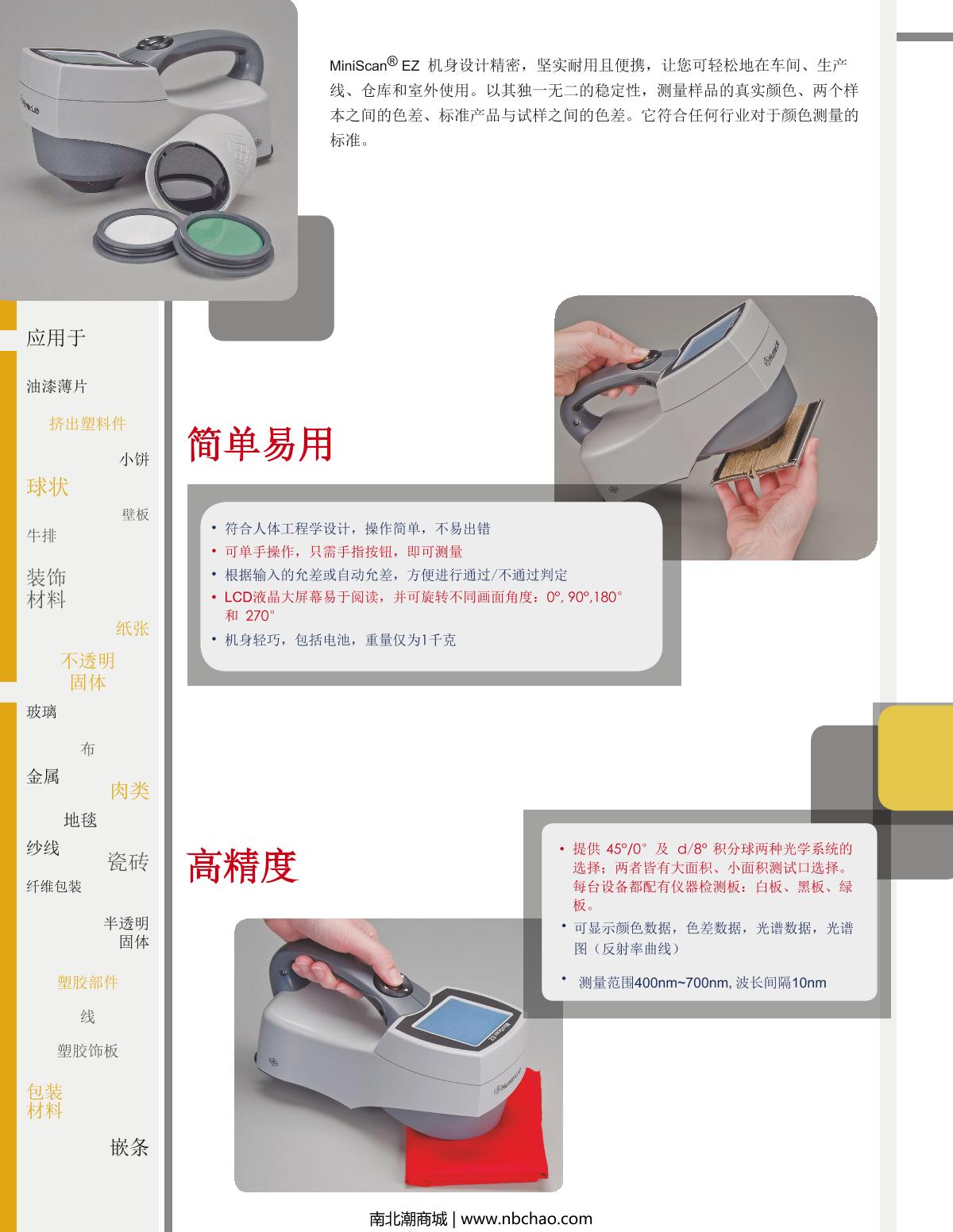 MiniScan® EZ 机身设计精密，坚实耐用且便携，让您可轻松地在车间、生产线、仓库和室外使用。以其独一无二的稳定性，测量样品的真实颜色、两个样本之间的色差、标准产品与试样之间的色差。它符合任何行业对于颜色测量的标准。

应用于

油漆薄片

挤出塑料件

小饼

球状

壁板

牛排

装饰材料

纸张

不透明固体

玻璃

布

金属

肉类

地毯

纱线

瓷砖

纤维包装

半透明固体

塑胶部件

线

塑胶饰板

包装材料

嵌条

简单易用

• 符合人体工程学设计，操作简单，不易出错
• 可单手操作，只需手指按钮，即可测量
• 根据输入的允差或自动允差，方便进行通过/不通过判定
• LCD液晶大屏幕易于阅读，并可旋转不同画面角度：0°, 90°,180° 和 270°
• 机身轻巧，包括电池，重量仅为1千克

高精度

• 提供 45°/0° 及 d/8° 积分球两种光学系统的选择；两者皆有大面积、小面积测试口选择。每台设备都配有仪器检测板：白板、黑板、绿板。
• 可显示颜色数据，色差数据，光谱数据，光谱图（反射率曲线）
• 测量范围400nm~700nm, 波长间隔10nm

南北潮商城 | www.nbchao.com