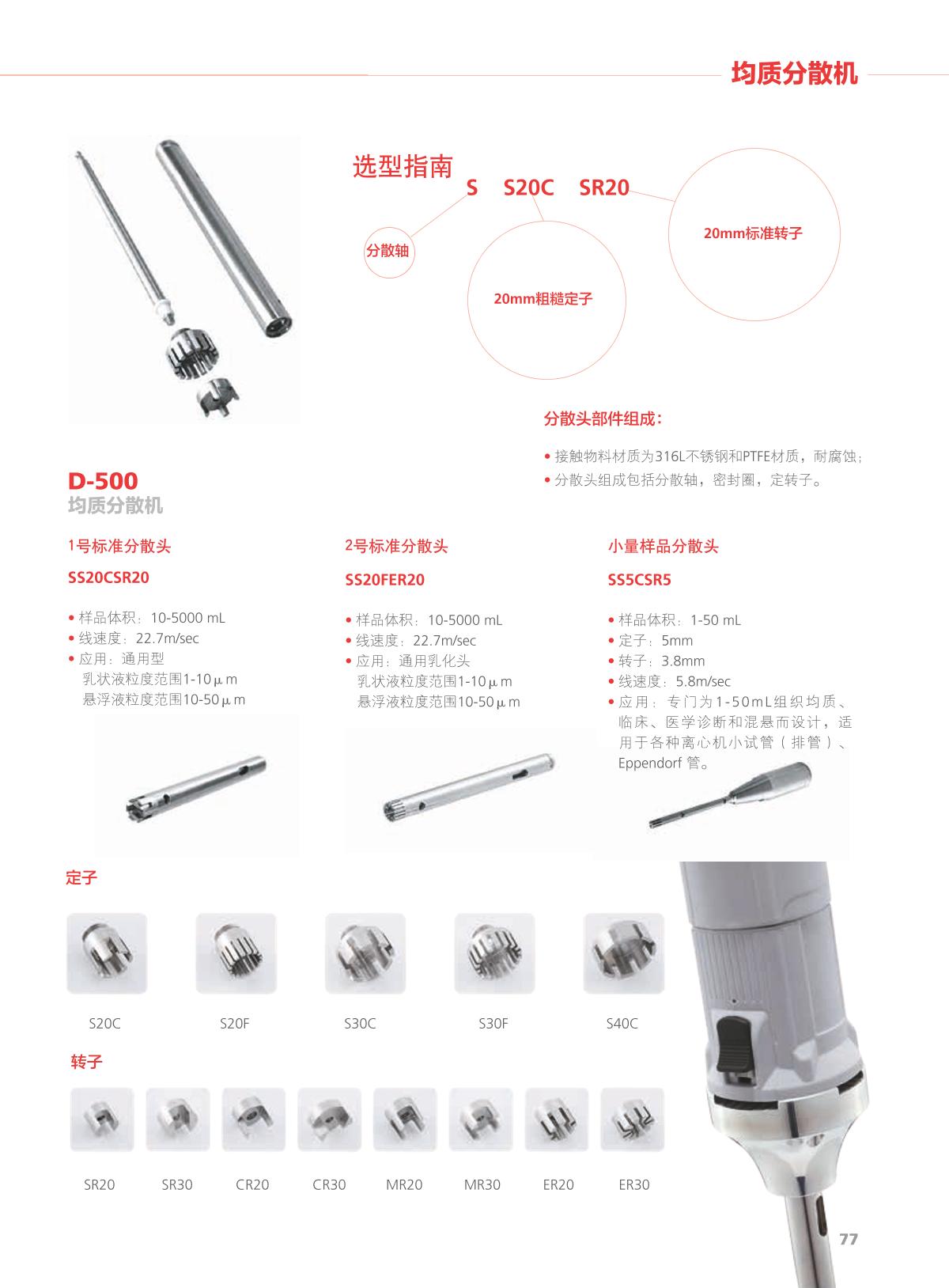 均质分散机

选型指南
S S20C SR20

分散轴

20mm粗糙定子

20mm标准转子

分散头部件组成：

• 接触物料材质为316L不锈钢和PTFE材质，耐腐蚀；
• 分散头组成包括分散轴，密封圈，定转子。

D-500
均质分散机

1号标准分散头
SS20CSR20

• 样品体积：10-5000 mL
• 线速度：22.7m/sec
• 应用：通用型
乳状液粒度范围1-10μm
悬浮液粒度范围10-50μm

2号标准分散头
SS20FER20

• 样品体积：10-5000 mL
• 线速度：22.7m/sec
• 应用：通用乳化头
乳状液粒度范围1-10μm
悬浮液粒度范围10-50μm

小量样品分散头
SS5CSR5

• 样品体积：1-50 mL
• 定子：5mm
• 转子：3.8mm
• 线速度：5.8m/sec
• 应用：专门为1-50mL组织均质、临床、医学诊断和混悬而设计，适用于各种离心机小试管（排管）、Eppendorf 管。

定子

S20C S20F S30C S30F S40C

转子

SR20 SR30 CR20 CR30 MR20 MR30 ER20 ER30

77