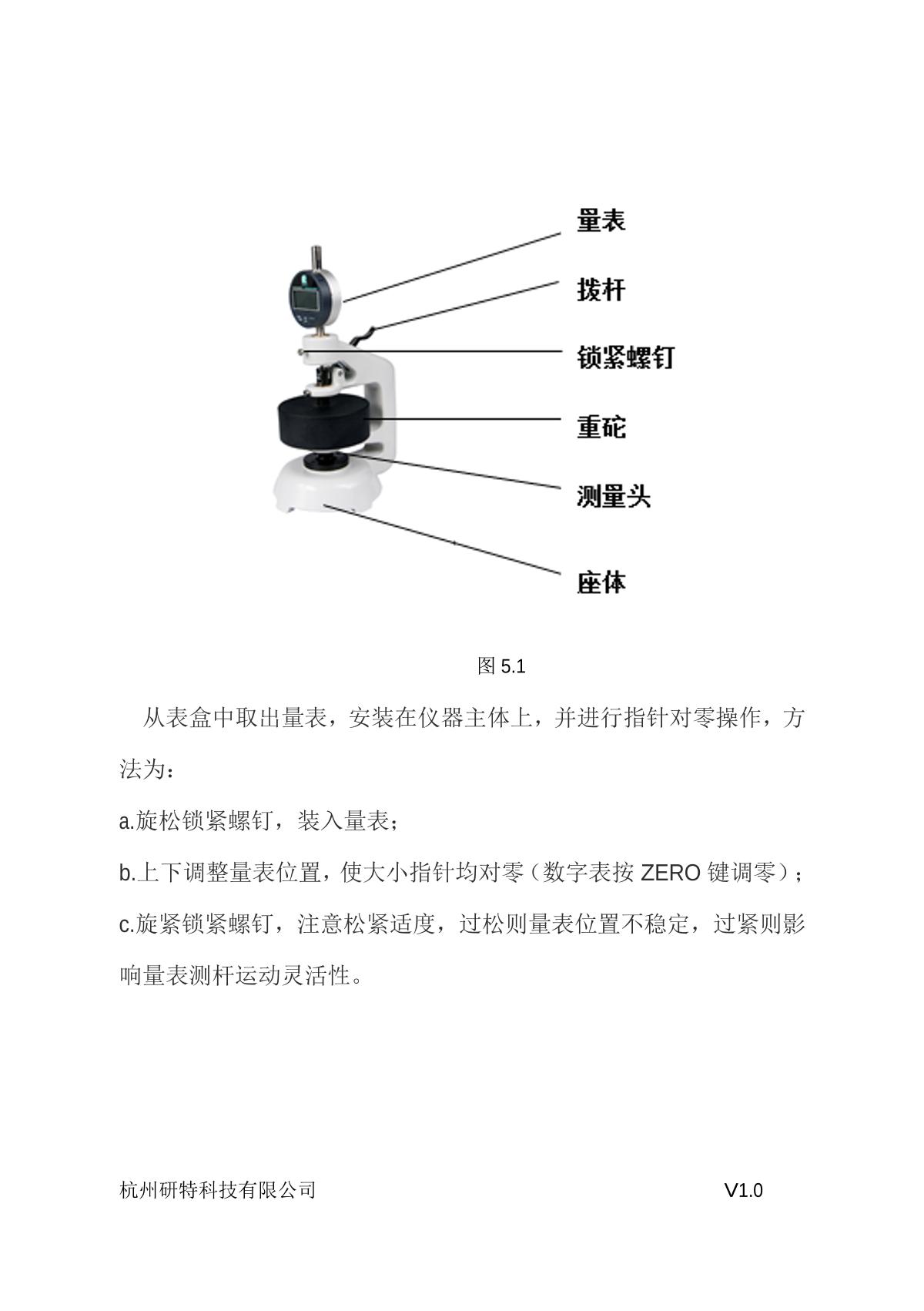 量表

拨杆

锁紧螺钉

重砣

测量头

座体

图 5.1

从表盒中取出量表，安装在仪器主体上，并进行指针对零操作，方法为：

a.旋松锁紧螺钉，装入量表；

b.上下调整量表位置，使大小指针均对零（数字表按 ZERO 键调零）；

c.旋紧锁紧螺钉，注意松紧适度，过松则量表位置不稳定，过紧则影响量表测杆运动灵活性。

杭州研特科技有限公司 V1.0