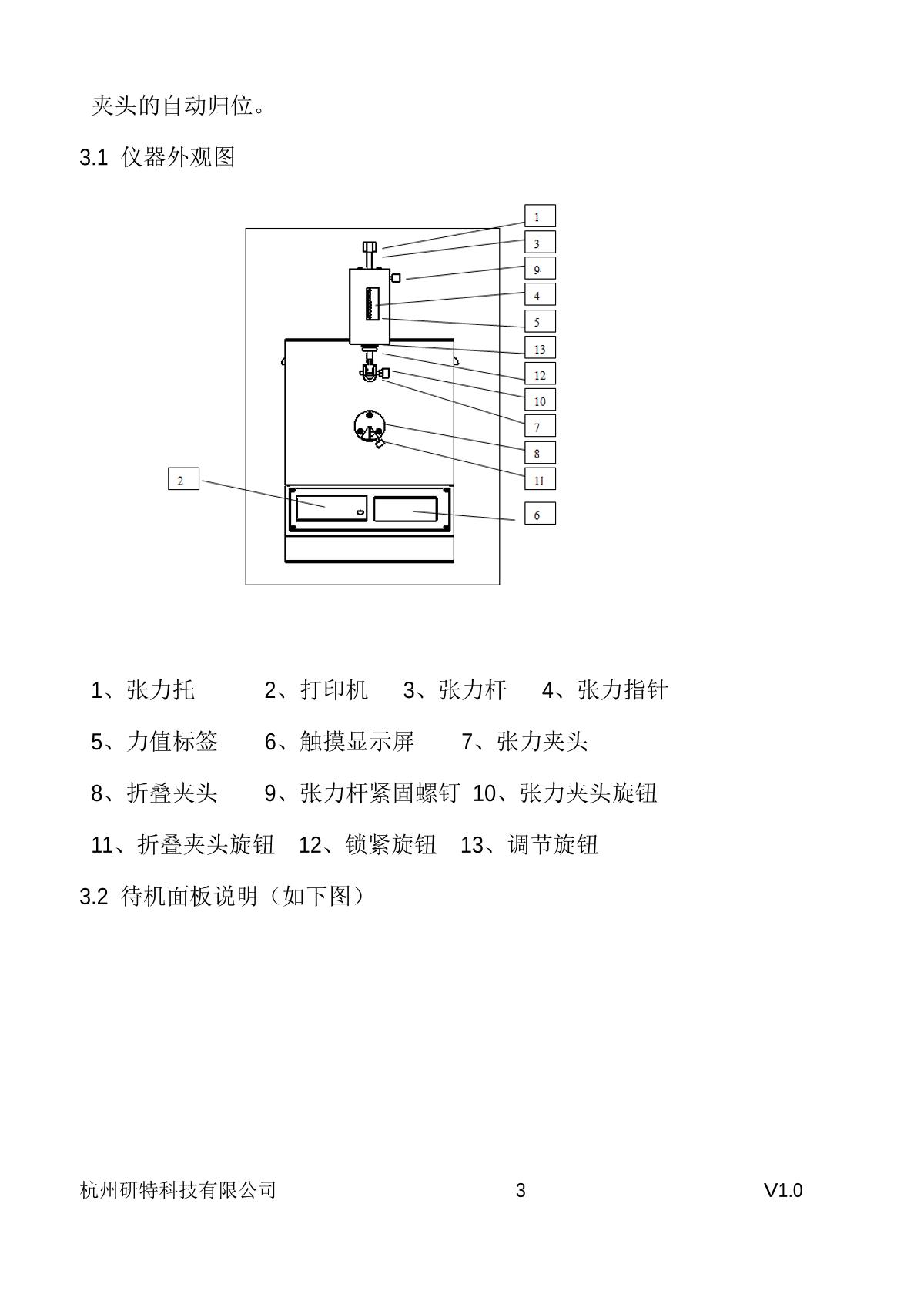 夹头的自动归位。

3.1 仪器外观图

1
3
9
4
5
13
12
10
7
8
11
2
6

1、张力托　　2、打印机　3、张力杆　4、张力指针

5、力值标签　6、触摸显示屏　7、张力夹头

8、折叠夹头　9、张力杆紧固螺钉 10、张力夹头旋钮

11、折叠夹头旋钮　12、锁紧旋钮　13、调节旋钮

3.2 待机面板说明（如下图）

杭州研特科技有限公司　3　V1.0