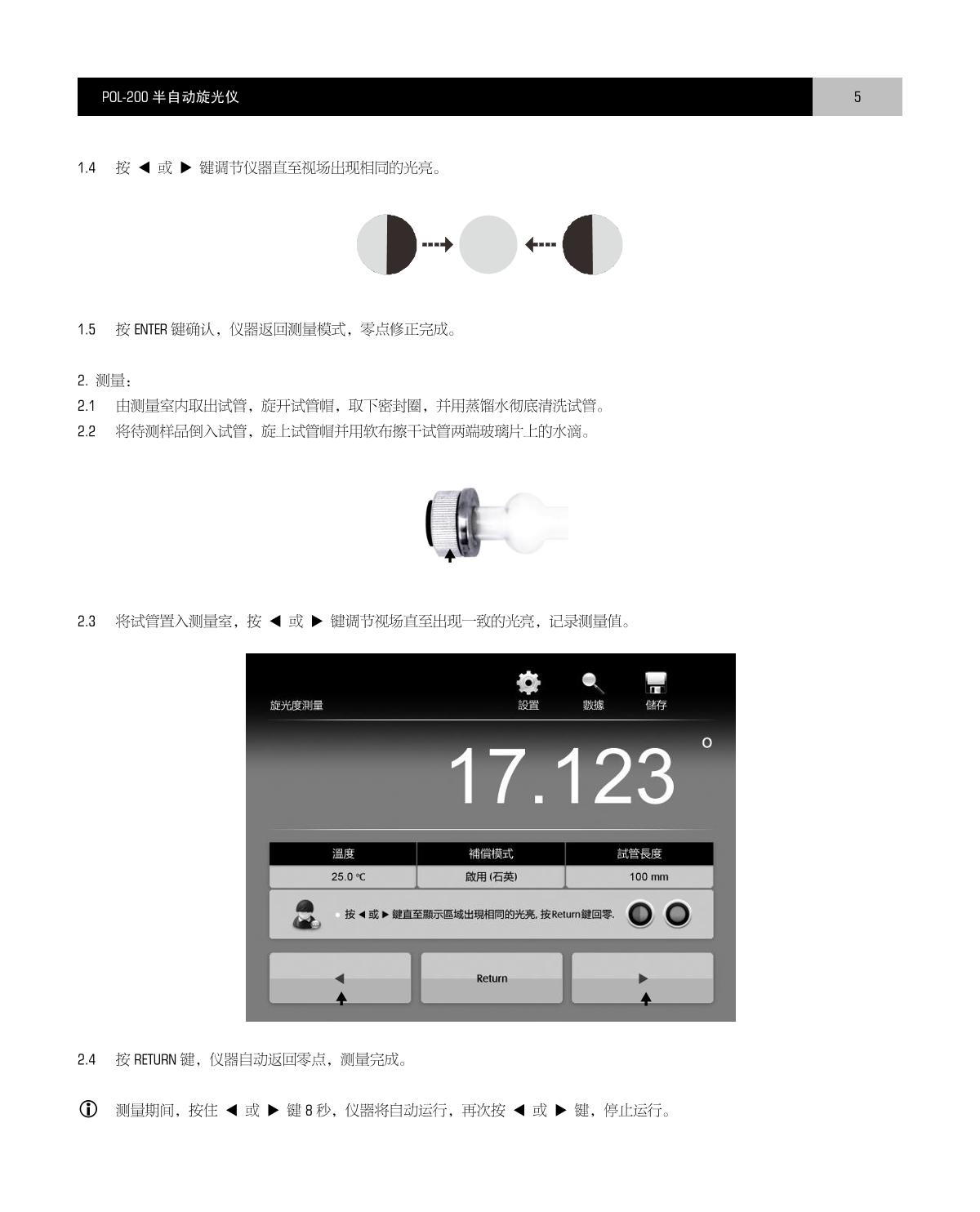 POL-200 半自动旋光仪

5

1.4 按 ◀ 或 ▶ 键调节仪器直至视场出现相同的光亮。

1.5 按 ENTER 键确认，仪器返回测量模式，零点修正完成。

2. 测量：

2.1 由测量室内取出试管，旋开试管帽，取下密封圈，并用蒸馏水彻底清洗试管。

2.2 将待测样品倒入试管，旋上试管帽并用软布擦干试管两端玻璃片上的水滴。

2.3 将试管置入测量室，按 ◀ 或 ▶ 键调节视场直至出现一致的光亮，记录测量值。

旋光度測量

設置

數據

儲存

17.123 °

| 溫度 | 補償模式 | 試管長度 |
|---|---|---|
| 25.0 ℃ | 啟用 (石英) | 100 mm |

按 ◀ 或 ▶ 鍵直至顯示區域出現相同的光亮, 按Return鍵回零.

◀

Return

▶

2.4 按 RETURN 键，仪器自动返回零点，测量完成。

测量期间，按住 ◀ 或 ▶ 键 8 秒，仪器将自动运行，再次按 ◀ 或 ▶ 键，停止运行。