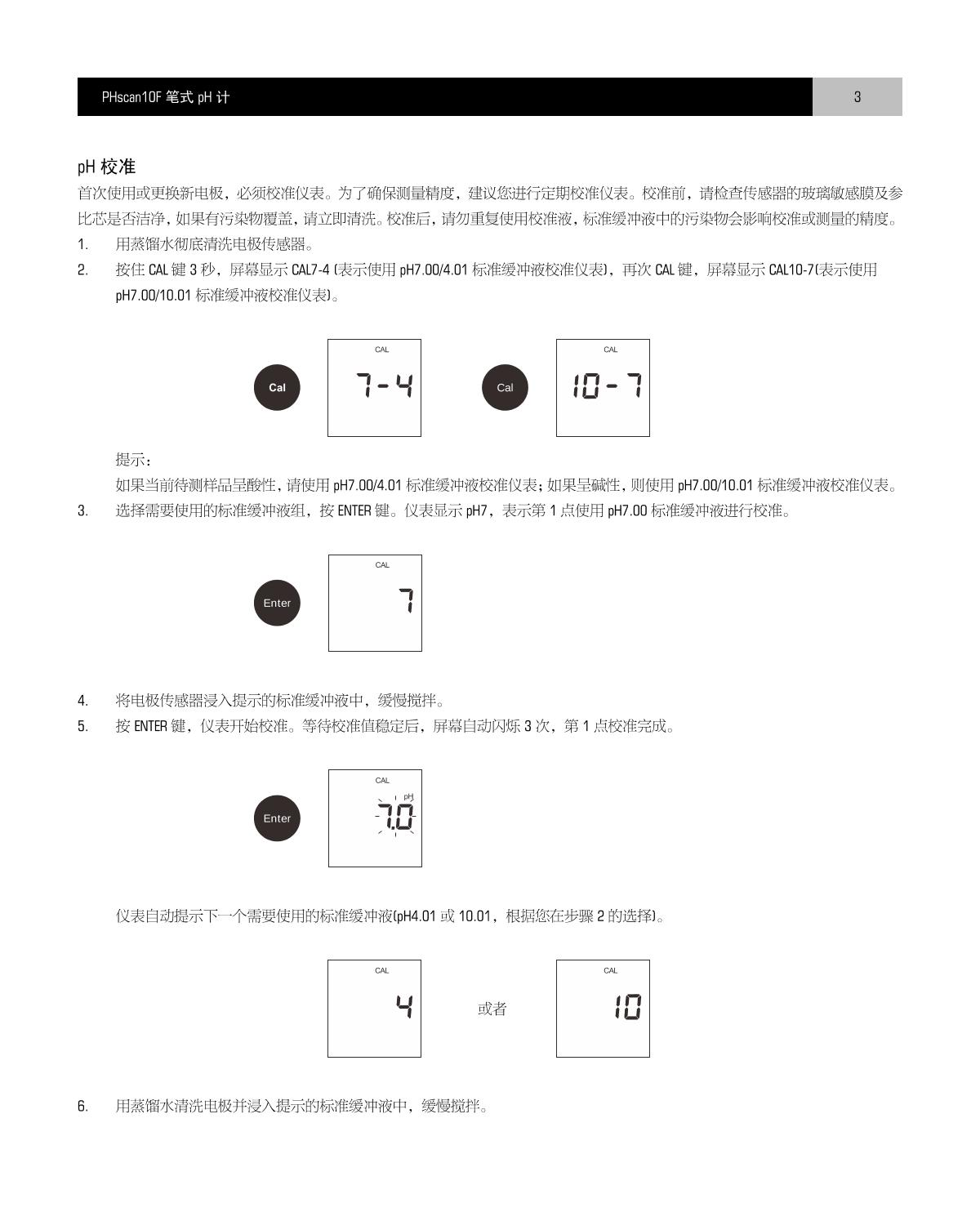 PHscan10F 笔式 pH 计 3

pH 校准

首次使用或更换新电极，必须校准仪表。为了确保测量精度，建议您进行定期校准仪表。校准前，请检查传感器的玻璃敏感膜及参比芯是否洁净，如果有污染物覆盖，请立即清洗。校准后，请勿重复使用校准液，标准缓冲液中的污染物会影响校准或测量的精度。

1. 用蒸馏水彻底清洗电极传感器。

2. 按住 CAL 键 3 秒，屏幕显示 CAL7-4 (表示使用 pH7.00/4.01 标准缓冲液校准仪表)，再次 CAL 键，屏幕显示 CAL10-7(表示使用 pH7.00/10.01 标准缓冲液校准仪表)。

Cal CAL 7-4 Cal CAL 10-7

提示：

如果当前待测样品呈酸性，请使用 pH7.00/4.01 标准缓冲液校准仪表；如果呈碱性，则使用 pH7.00/10.01 标准缓冲液校准仪表。

3. 选择需要使用的标准缓冲液组，按 ENTER 键。仪表显示 pH7，表示第 1 点使用 pH7.00 标准缓冲液进行校准。

Enter CAL 7

4. 将电极传感器浸入提示的标准缓冲液中，缓慢搅拌。

5. 按 ENTER 键，仪表开始校准。等待校准值稳定后，屏幕自动闪烁 3 次，第 1 点校准完成。

Enter CAL pH 7.0

仪表自动提示下一个需要使用的标准缓冲液(pH4.01 或 10.01，根据您在步骤 2 的选择)。

CAL 4 或者 CAL 10

6. 用蒸馏水清洗电极并浸入提示的标准缓冲液中，缓慢搅拌。