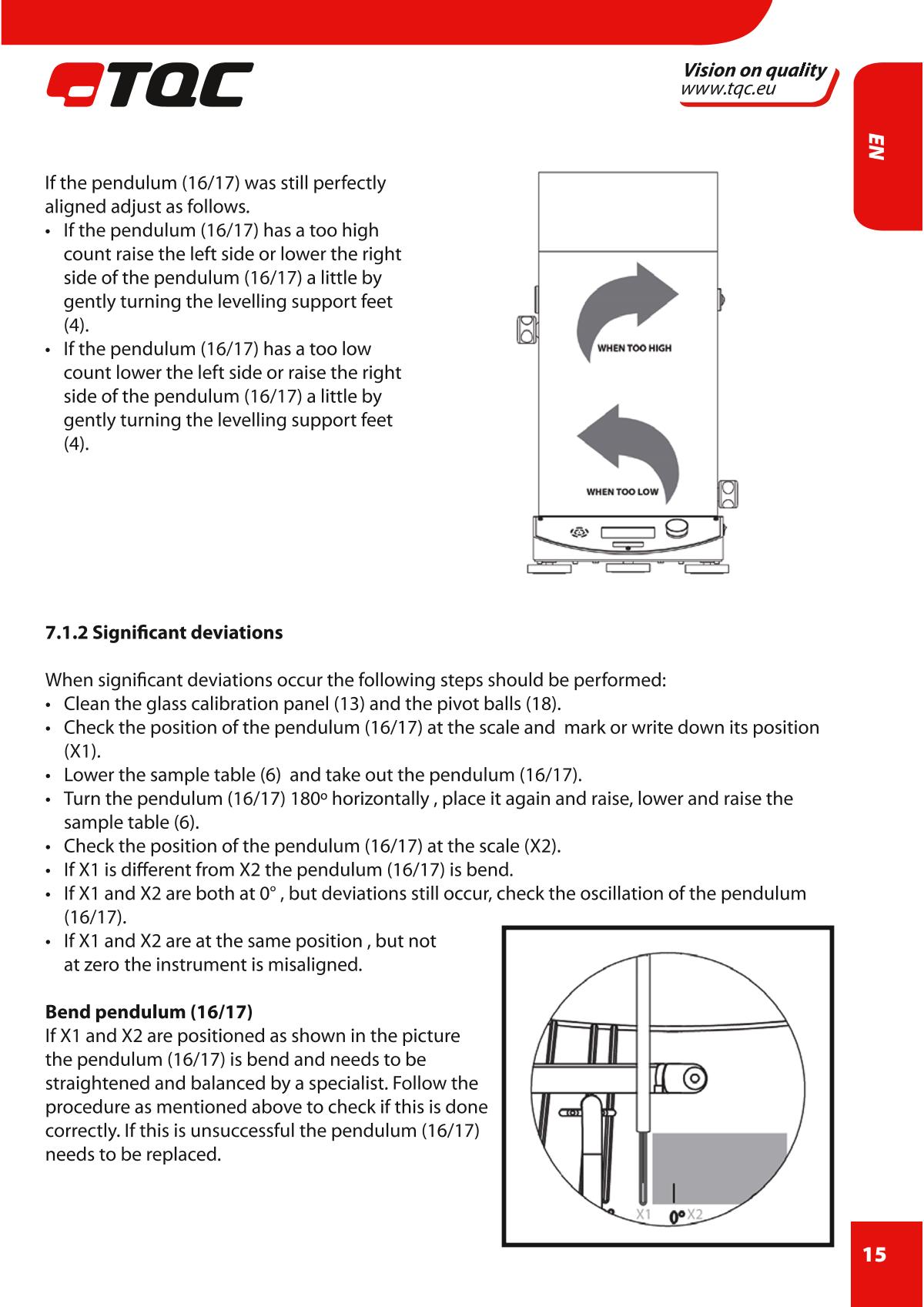 TQC

Vision on quality
www.tqc.eu

EN

If the pendulum (16/17) was still perfectly aligned adjust as follows.
• If the pendulum (16/17) has a too high count raise the left side or lower the right side of the pendulum (16/17) a little by gently turning the levelling support feet (4).
• If the pendulum (16/17) has a too low count lower the left side or raise the right side of the pendulum (16/17) a little by gently turning the levelling support feet (4).

WHEN TOO HIGH

WHEN TOO LOW

7.1.2 Significant deviations

When significant deviations occur the following steps should be performed:
• Clean the glass calibration panel (13) and the pivot balls (18).
• Check the position of the pendulum (16/17) at the scale and mark or write down its position (X1).
• Lower the sample table (6) and take out the pendulum (16/17).
• Turn the pendulum (16/17) 180º horizontally , place it again and raise, lower and raise the sample table (6).
• Check the position of the pendulum (16/17) at the scale (X2).
• If X1 is different from X2 the pendulum (16/17) is bend.
• If X1 and X2 are both at 0° , but deviations still occur, check the oscillation of the pendulum (16/17).
• If X1 and X2 are at the same position , but not at zero the instrument is misaligned.

Bend pendulum (16/17)
If X1 and X2 are positioned as shown in the picture the pendulum (16/17) is bend and needs to be straightened and balanced by a specialist. Follow the procedure as mentioned above to check if this is done correctly. If this is unsuccessful the pendulum (16/17) needs to be replaced.

X1 0° X2

15