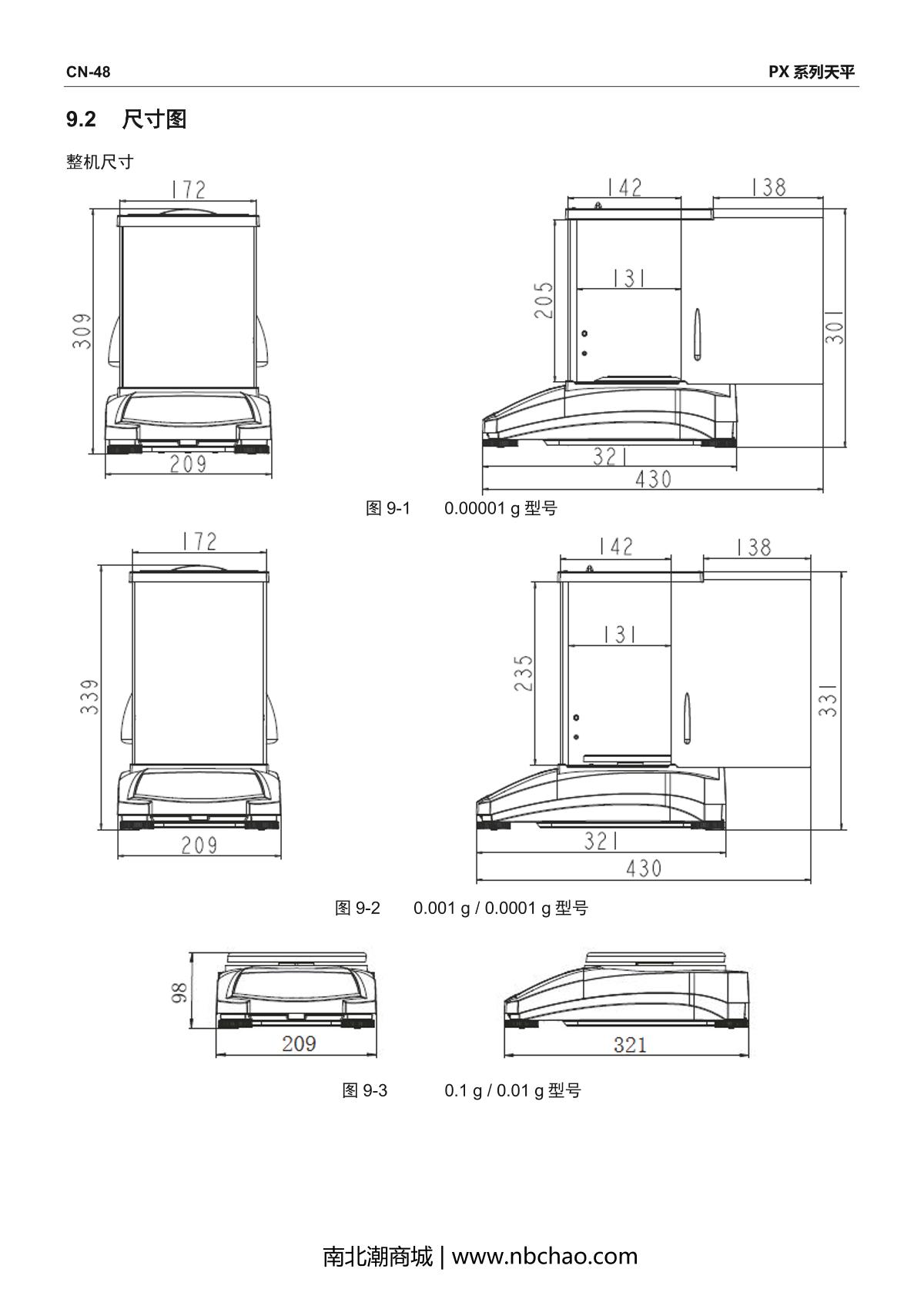 CN-48

PX 系列天平

9.2 尺寸图

整机尺寸

172
309
209
142
138
131
205
301
321
430

图 9-1 0.00001 g 型号

172
339
209
142
138
131
235
331
321
430

图 9-2 0.001 g / 0.0001 g 型号

98
209
321

图 9-3 0.1 g / 0.01 g 型号

南北潮商城 | www.nbchao.com