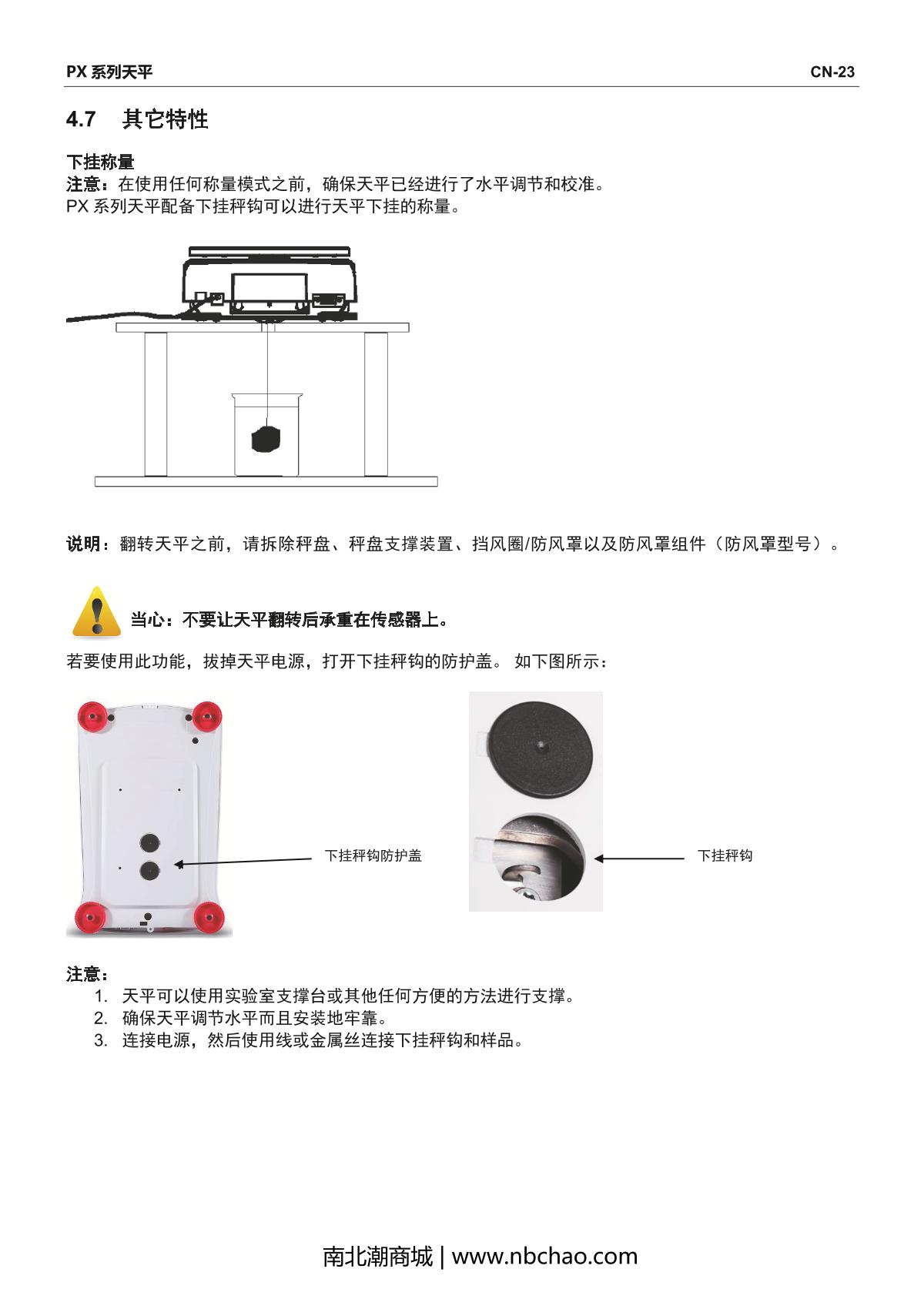 PX 系列天平

CN-23

4.7 其它特性

下挂称量

注意：在使用任何称量模式之前，确保天平已经进行了水平调节和校准。

PX 系列天平配备下挂秤钩可以进行天平下挂的称量。

说明：翻转天平之前，请拆除秤盘、秤盘支撑装置、挡风圈/防风罩以及防风罩组件（防风罩型号）。

当心：不要让天平翻转后承重在传感器上。

若要使用此功能，拔掉天平电源，打开下挂秤钩的防护盖。 如下图所示：

下挂秤钩防护盖

下挂秤钩

注意：

1. 天平可以使用实验室支撑台或其他任何方便的方法进行支撑。
2. 确保天平调节水平而且安装地牢靠。
3. 连接电源，然后使用线或金属丝连接下挂秤钩和样品。

南北潮商城 | www.nbchao.com