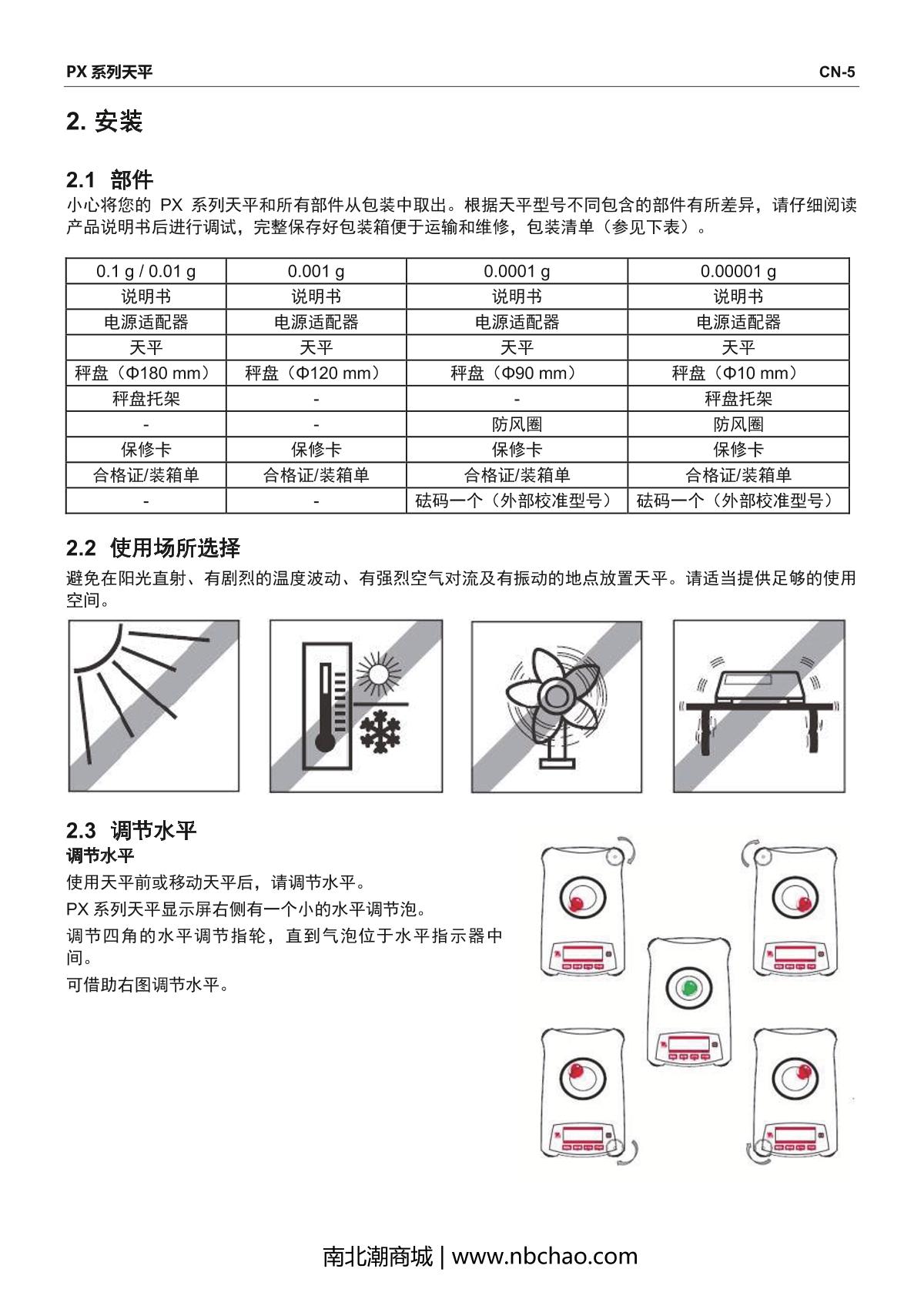 PX 系列天平 CN-5

2. 安装

2.1 部件
小心将您的 PX 系列天平和所有部件从包装中取出。根据天平型号不同包含的部件有所差异，请仔细阅读产品说明书后进行调试，完整保存好包装箱便于运输和维修，包装清单（参见下表）。

| 0.1 g / 0.01 g | 0.001 g | 0.0001 g | 0.00001 g |
|---|---|---|---|
| 说明书 | 说明书 | 说明书 | 说明书 |
| 电源适配器 | 电源适配器 | 电源适配器 | 电源适配器 |
| 天平 | 天平 | 天平 | 天平 |
| 秤盘（Φ180 mm） | 秤盘（Φ120 mm） | 秤盘（Φ90 mm） | 秤盘（Φ10 mm） |
| 秤盘托架 | - | - | 秤盘托架 |
| - | - | 防风圈 | 防风圈 |
| 保修卡 | 保修卡 | 保修卡 | 保修卡 |
| 合格证/装箱单 | 合格证/装箱单 | 合格证/装箱单 | 合格证/装箱单 |
| - | - | 砝码一个（外部校准型号） | 砝码一个（外部校准型号） |

2.2 使用场所选择
避免在阳光直射、有剧烈的温度波动、有强烈空气对流及有振动的地点放置天平。请适当提供足够的使用空间。

2.3 调节水平
调节水平
使用天平前或移动天平后，请调节水平。
PX 系列天平显示屏右侧有一个小的水平调节泡。
调节四角的水平调节指轮，直到气泡位于水平指示器中间。
可借助右图调节水平。

南北潮商城 | www.nbchao.com