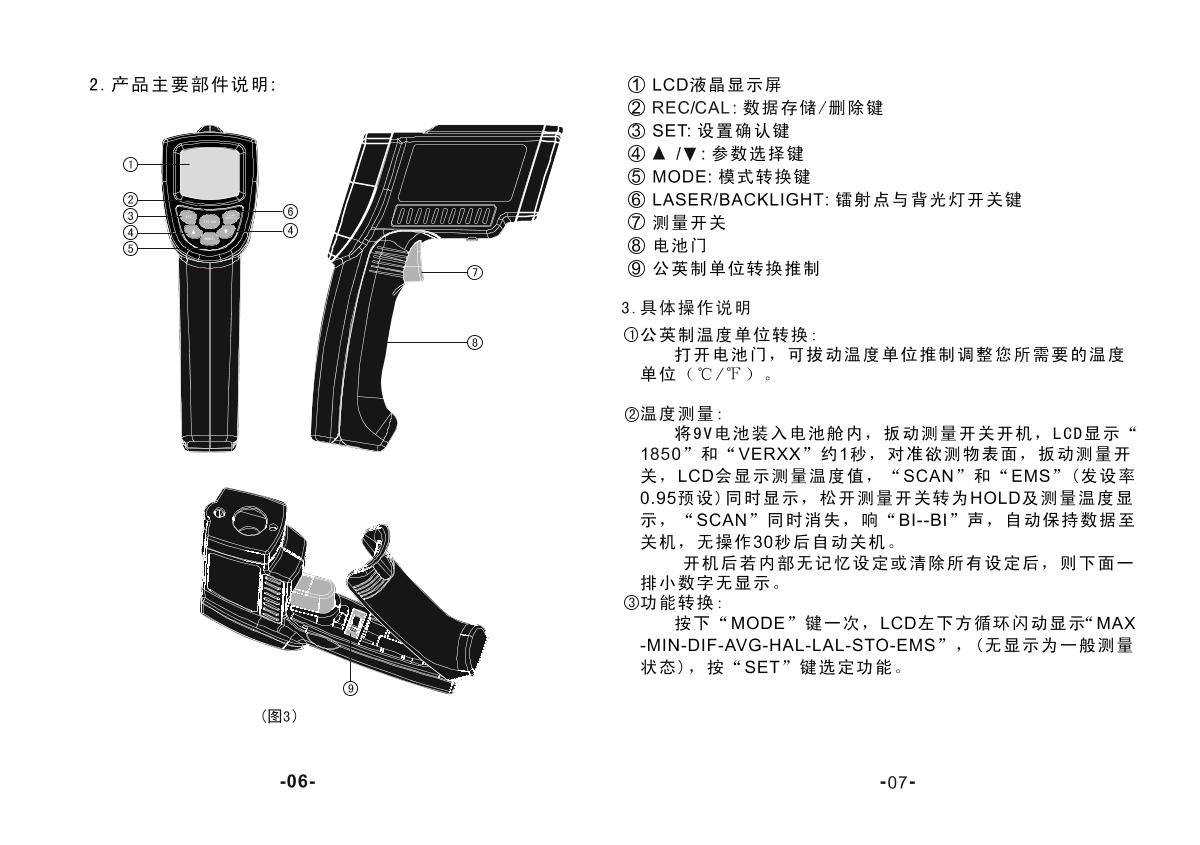 2. 产品主要部件说明:

①
②
③
④
⑤
⑥
④
⑦
⑧
⑨

(图3)

-06-

① LCD液晶显示屏
② REC/CAL: 数据存储/删除键
③ SET: 设置确认键
④ ▲ /▼: 参数选择键
⑤ MODE: 模式转换键
⑥ LASER/BACKLIGHT: 镭射点与背光灯开关键
⑦ 测量开关
⑧ 电池门
⑨ 公英制单位转换推制

3. 具体操作说明

①公英制温度单位转换:
打开电池门，可拔动温度单位推制调整您所需要的温度单位（℃/℉）。

②温度测量:
将9V电池装入电池舱内，扳动测量开关开机，LCD显示“1850”和“VERXX”约1秒，对准欲测物表面，扳动测量开关，LCD会显示测量温度值，“SCAN”和“EMS”(发设率0.95预设)同时显示，松开测量开关转为HOLD及测量温度显示，“SCAN”同时消失，响“BI--BI”声，自动保持数据至关机，无操作30秒后自动关机。
开机后若内部无记忆设定或清除所有设定后，则下面一排小数字无显示。
③功能转换:
按下“MODE”键一次，LCD左下方循环闪动显示“MAX-MIN-DIF-AVG-HAL-LAL-STO-EMS”，(无显示为一般测量状态)，按“SET”键选定功能。

-07-