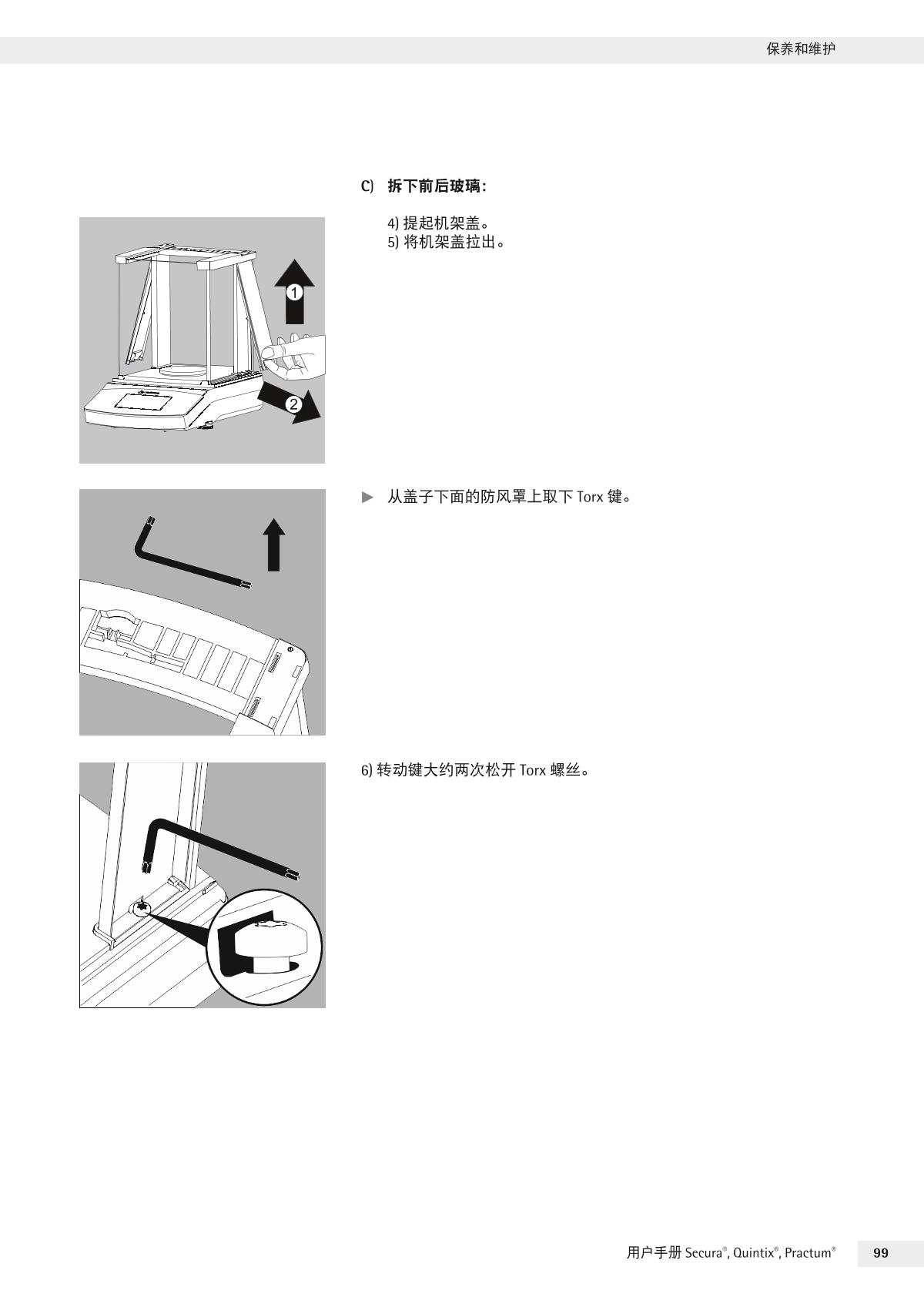 保养和维护

C) 拆下前后玻璃：

4) 提起机架盖。
5) 将机架盖拉出。

1

2

▶ 从盖子下面的防风罩上取下 Torx 键。

6) 转动键大约两次松开 Torx 螺丝。

用户手册 Secura®, Quintix®, Practum®

99