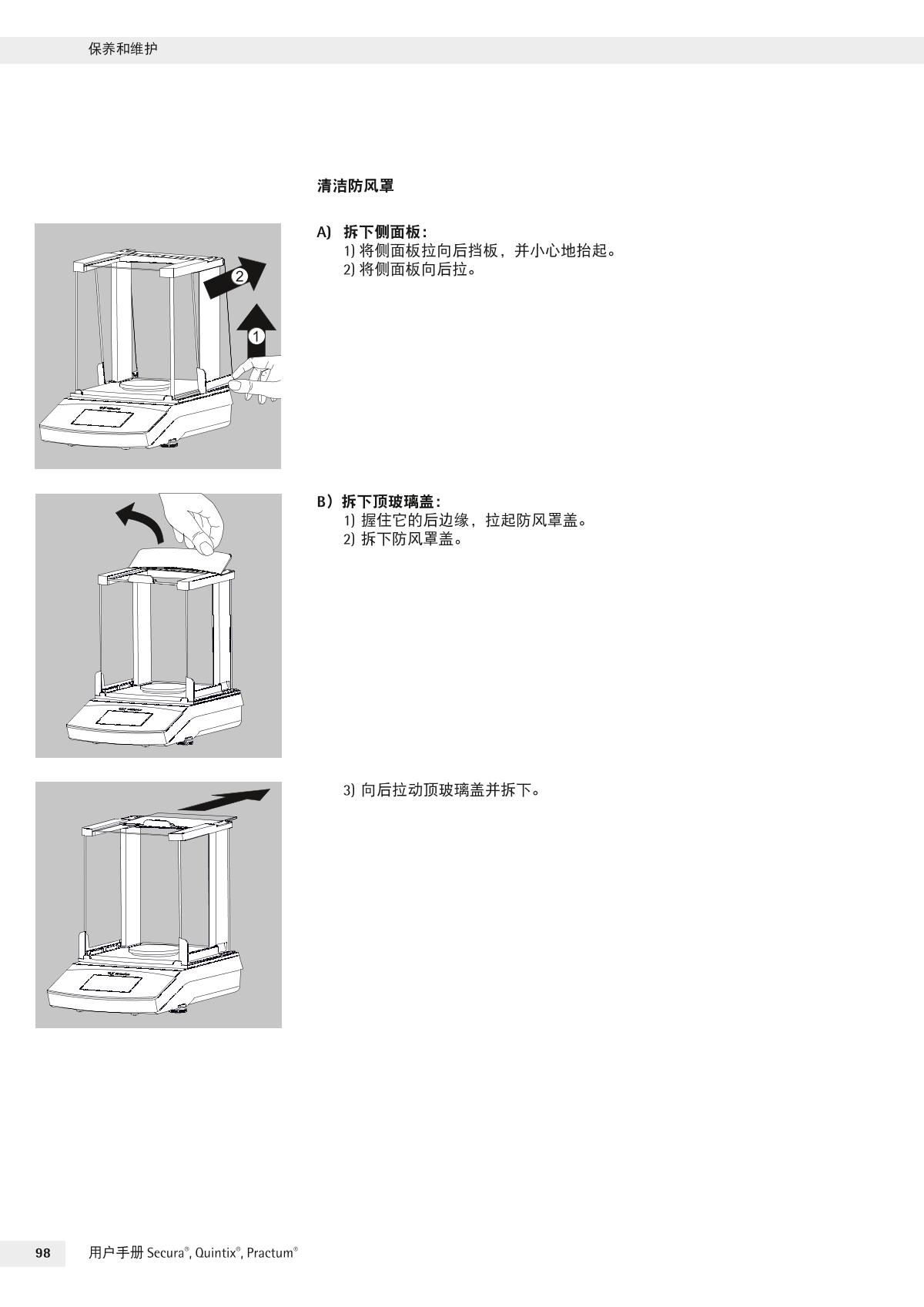 保养和维护

清洁防风罩

2

1

A) 拆下侧面板：
1) 将侧面板拉向后挡板，并小心地抬起。
2) 将侧面板向后拉。

B）拆下顶玻璃盖：
1) 握住它的后边缘，拉起防风罩盖。
2) 拆下防风罩盖。

3) 向后拉动顶玻璃盖并拆下。

98 用户手册 Secura®, Quintix®, Practum®