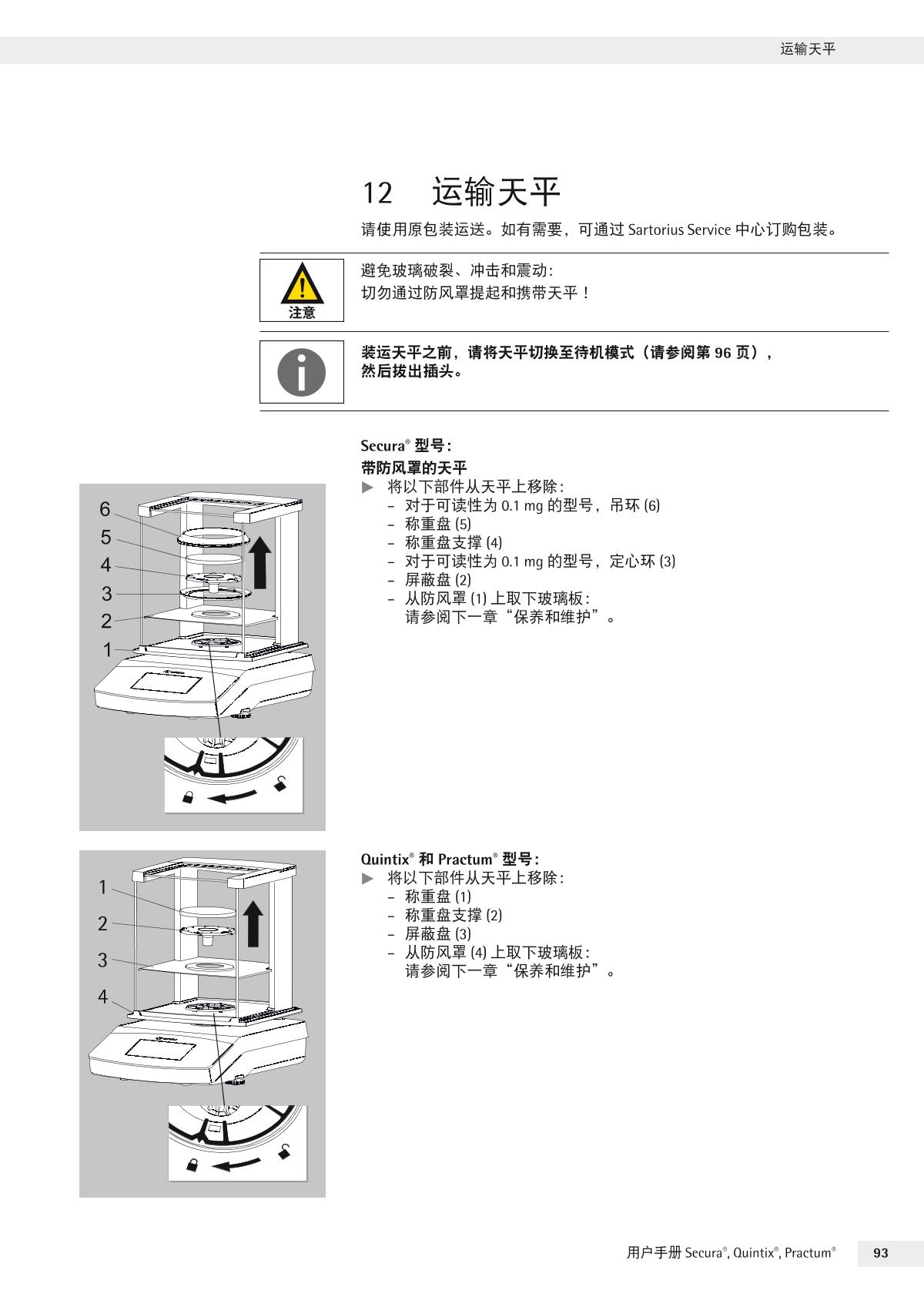 运输天平

12 运输天平

请使用原包装运送。如有需要，可通过 Sartorius Service 中心订购包装。

注意

避免玻璃破裂、冲击和震动：
切勿通过防风罩提起和携带天平！

装运天平之前，请将天平切换至待机模式（请参阅第 96 页），然后拔出插头。

Secura® 型号：

带防风罩的天平

▶ 将以下部件从天平上移除：
– 对于可读性为 0.1 mg 的型号，吊环 (6)
– 称重盘 (5)
– 称重盘支撑 (4)
– 对于可读性为 0.1 mg 的型号，定心环 (3)
– 屏蔽盘 (2)
– 从防风罩 (1) 上取下玻璃板：
请参阅下一章“保养和维护”。

6
5
4
3
2
1

Quintix® 和 Practum® 型号：

▶ 将以下部件从天平上移除：
– 称重盘 (1)
– 称重盘支撑 (2)
– 屏蔽盘 (3)
– 从防风罩 (4) 上取下玻璃板：
请参阅下一章“保养和维护”。

1
2
3
4

用户手册 Secura®, Quintix®, Practum® 93