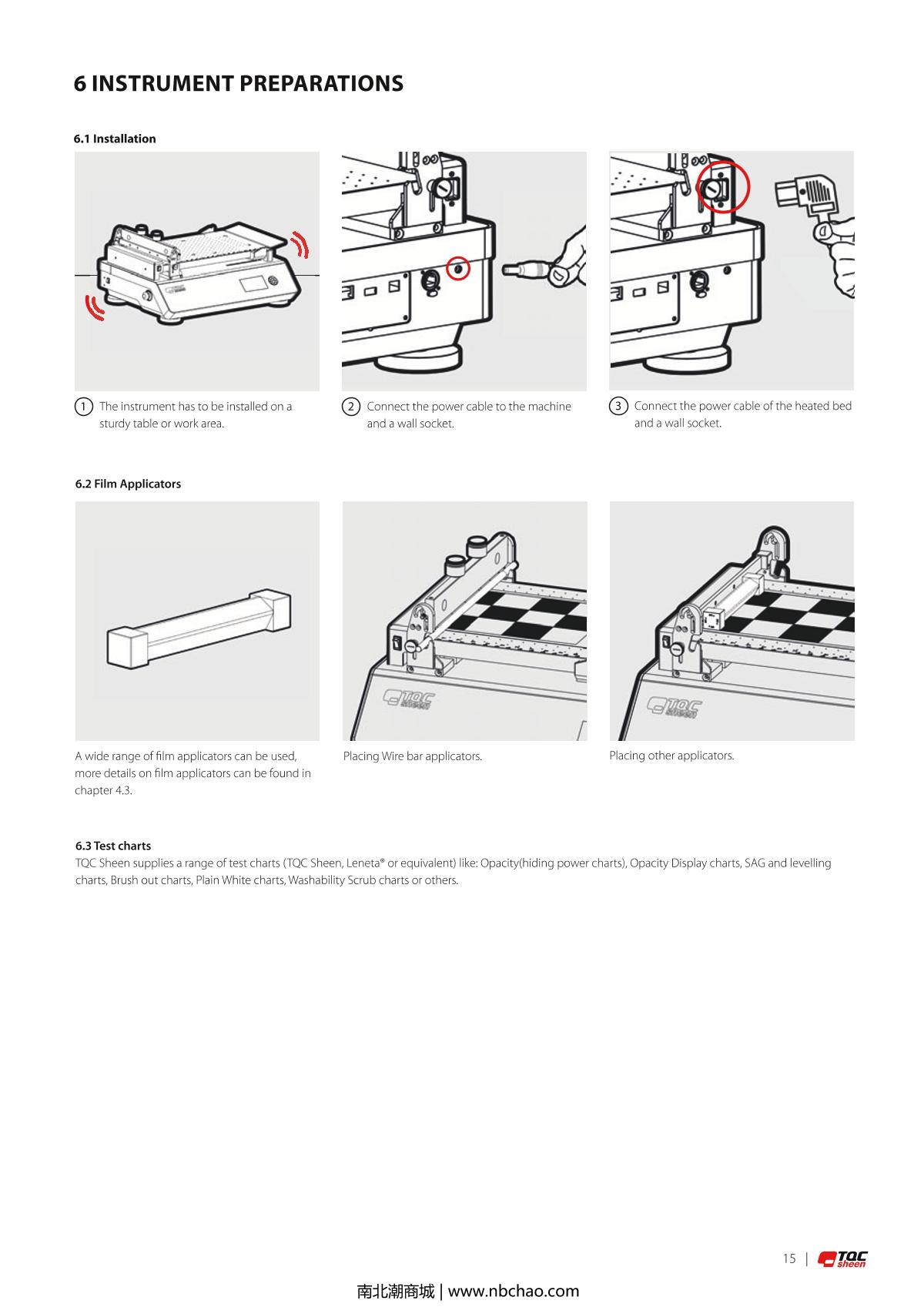 6 INSTRUMENT PREPARATIONS

6.1 Installation

1 The instrument has to be installed on a sturdy table or work area.

2 Connect the power cable to the machine and a wall socket.

3 Connect the power cable of the heated bed and a wall socket.

6.2 Film Applicators

TQC sheen

TQC sheen

A wide range of film applicators can be used, more details on film applicators can be found in chapter 4.3.

Placing Wire bar applicators.

Placing other applicators.

6.3 Test charts
TQC Sheen supplies a range of test charts (TQC Sheen, Leneta® or equivalent) like: Opacity(hiding power charts), Opacity Display charts, SAG and levelling charts, Brush out charts, Plain White charts, Washability Scrub charts or others.

15 | TQC sheen

南北潮商城 | www.nbchao.com