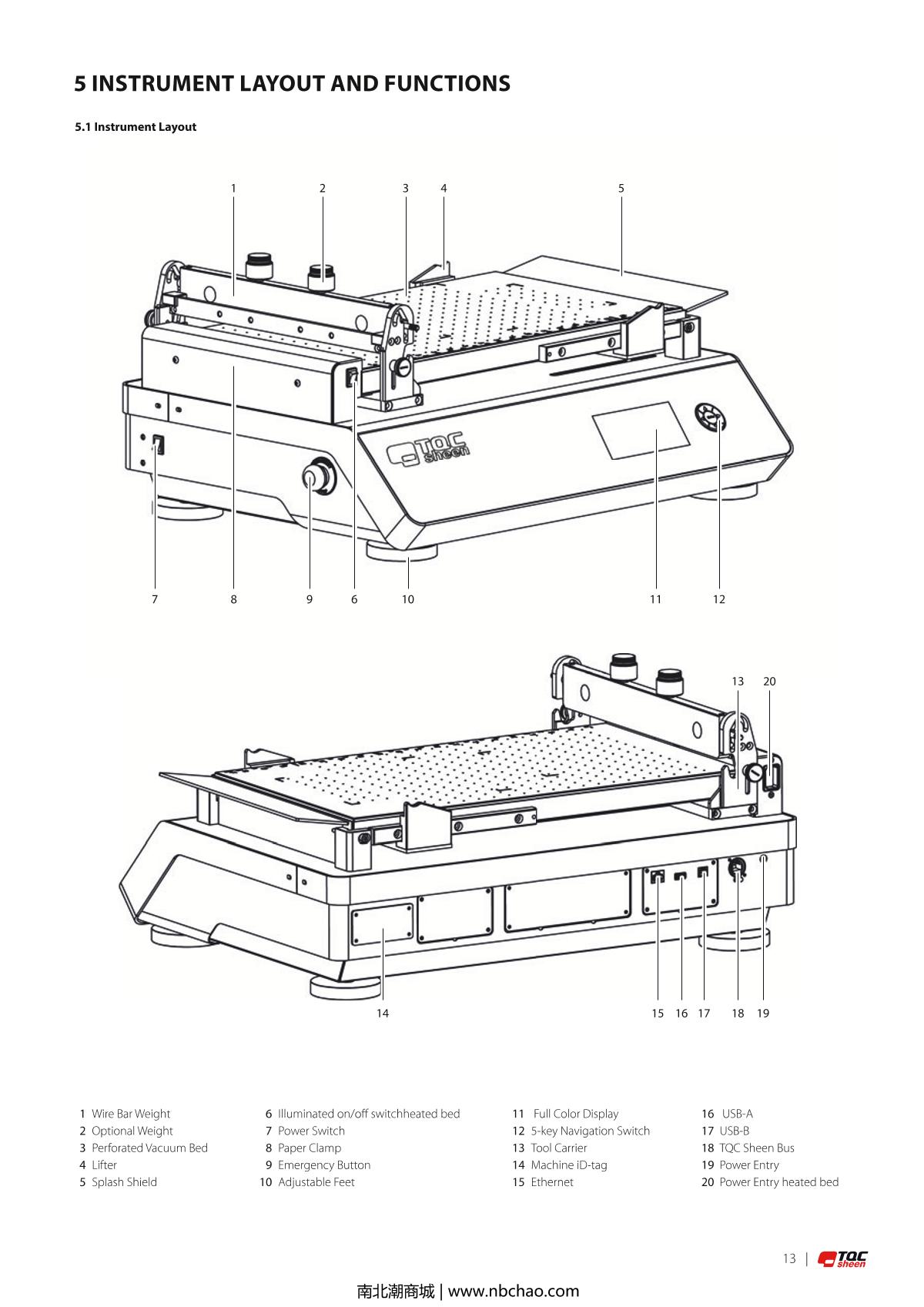 5 INSTRUMENT LAYOUT AND FUNCTIONS

5.1 Instrument Layout

1 2 3 4 5

TQC sheen

7 8 9 6 10 11 12

13 20

14 15 16 17 18 19

1 Wire Bar Weight
2 Optional Weight
3 Perforated Vacuum Bed
4 Lifter
5 Splash Shield

6 Illuminated on/off switchheated bed
7 Power Switch
8 Paper Clamp
9 Emergency Button
10 Adjustable Feet

11 Full Color Display
12 5-key Navigation Switch
13 Tool Carrier
14 Machine iD-tag
15 Ethernet

16 USB-A
17 USB-B
18 TQC Sheen Bus
19 Power Entry
20 Power Entry heated bed

13 | TQC sheen

南北潮商城 | www.nbchao.com