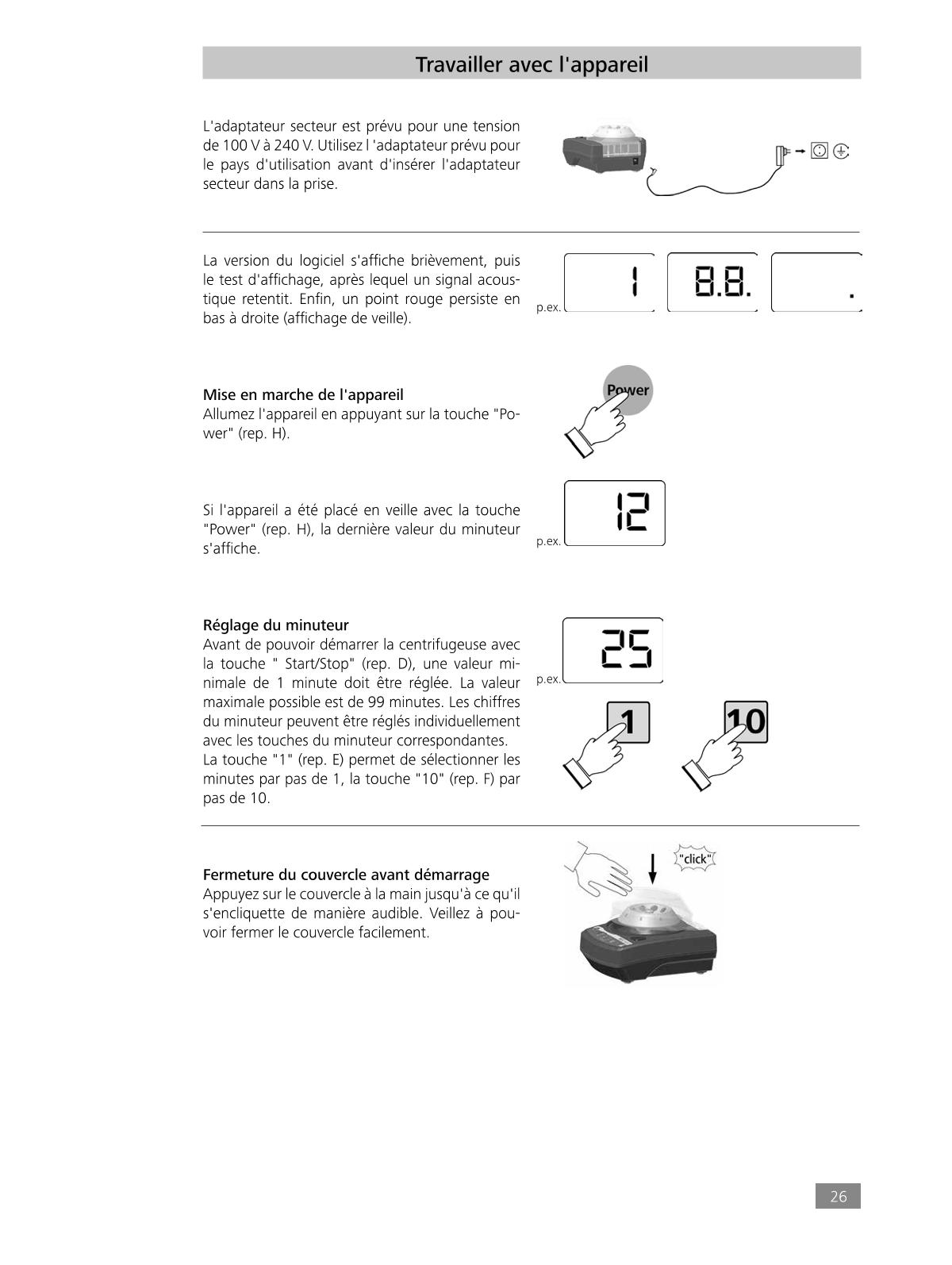 Travailler avec l'appareil

L'adaptateur secteur est prévu pour une tension de 100 V à 240 V. Utilisez l 'adaptateur prévu pour le pays d'utilisation avant d'insérer l'adaptateur secteur dans la prise.

La version du logiciel s'affiche brièvement, puis le test d'affichage, après lequel un signal acoustique retentit. Enfin, un point rouge persiste en bas à droite (affichage de veille).

p.ex.

1

8.8.

.

Mise en marche de l'appareil
Allumez l'appareil en appuyant sur la touche "Power" (rep. H).

Power

Si l'appareil a été placé en veille avec la touche "Power" (rep. H), la dernière valeur du minuteur s'affiche.

p.ex.

12

Réglage du minuteur
Avant de pouvoir démarrer la centrifugeuse avec la touche " Start/Stop" (rep. D), une valeur minimale de 1 minute doit être réglée. La valeur maximale possible est de 99 minutes. Les chiffres du minuteur peuvent être réglés individuellement avec les touches du minuteur correspondantes.
La touche "1" (rep. E) permet de sélectionner les minutes par pas de 1, la touche "10" (rep. F) par pas de 10.

p.ex.

25

1

10

Fermeture du couvercle avant démarrage
Appuyez sur le couvercle à la main jusqu'à ce qu'il s'encliquette de manière audible. Veillez à pouvoir fermer le couvercle facilement.

"click"

26