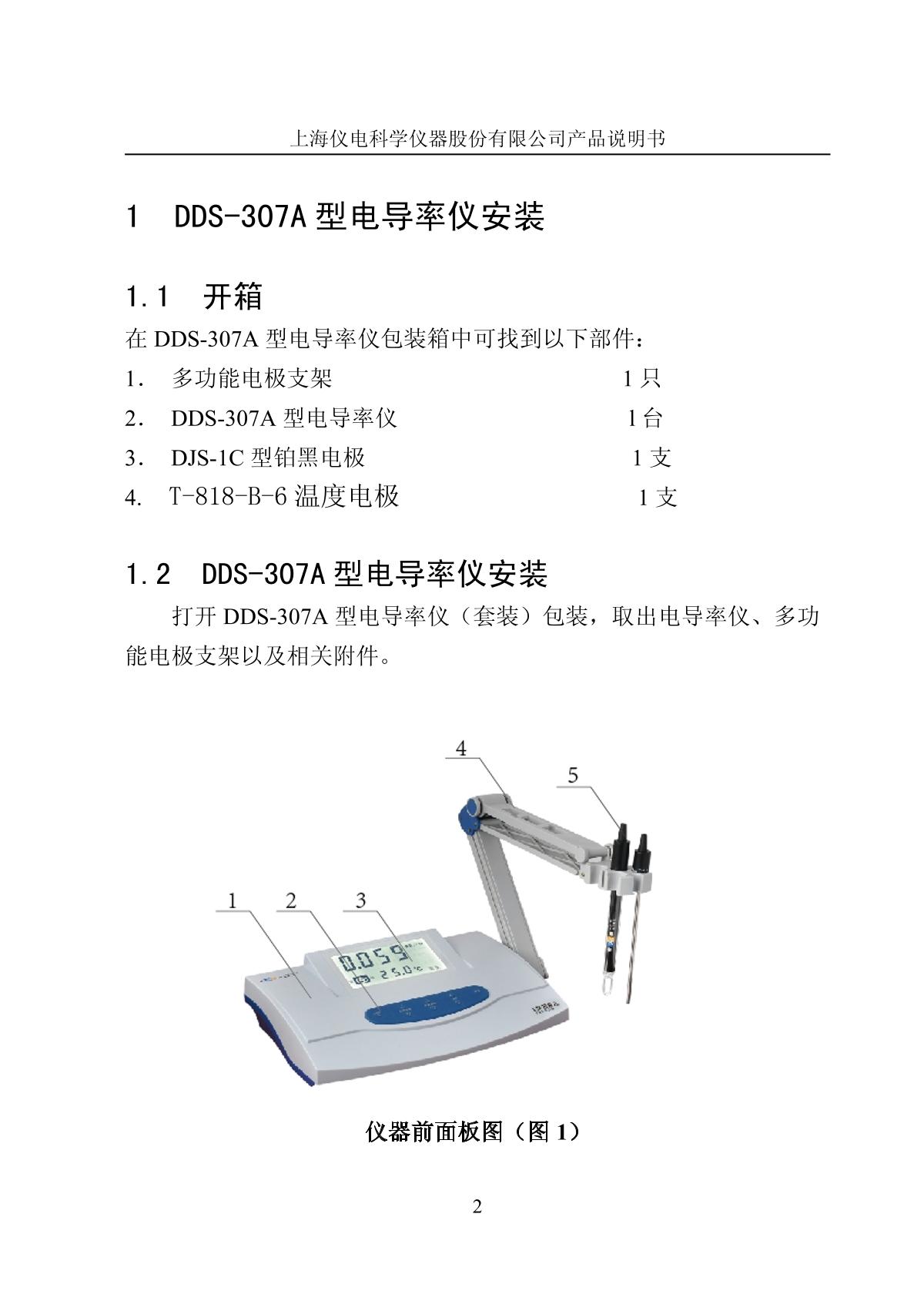 上海仪电科学仪器股份有限公司产品说明书

1　DDS-307A 型电导率仪安装

1.1　开箱

在 DDS-307A 型电导率仪包装箱中可找到以下部件：

1．　多功能电极支架　　1 只

2．　DDS-307A 型电导率仪　　1 台

3．　DJS-1C 型铂黑电极　　1 支

4.　T-818-B-6 温度电极　　1 支

1.2　DDS-307A 型电导率仪安装

打开 DDS-307A 型电导率仪（套装）包装，取出电导率仪、多功能电极支架以及相关附件。

4

5

1

2

3

0.059

25.0°C

仪器前面板图（图 1）

2