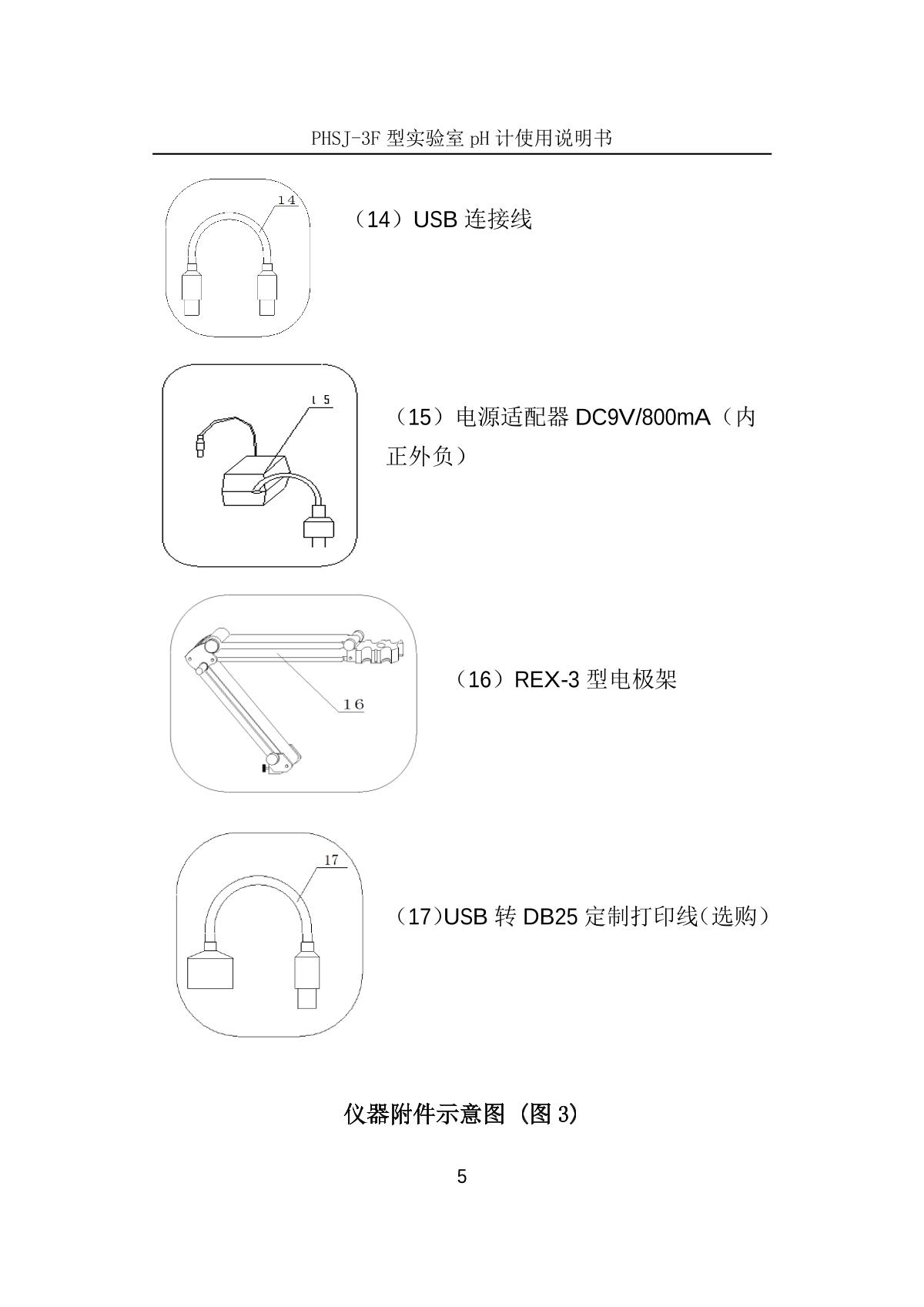 PHSJ-3F 型实验室 pH 计使用说明书

14

（14）USB 连接线

15

（15）电源适配器 DC9V/800mA（内正外负）

16

（16）REX-3 型电极架

17

（17)USB 转 DB25 定制打印线(选购）

仪器附件示意图（图 3）

5