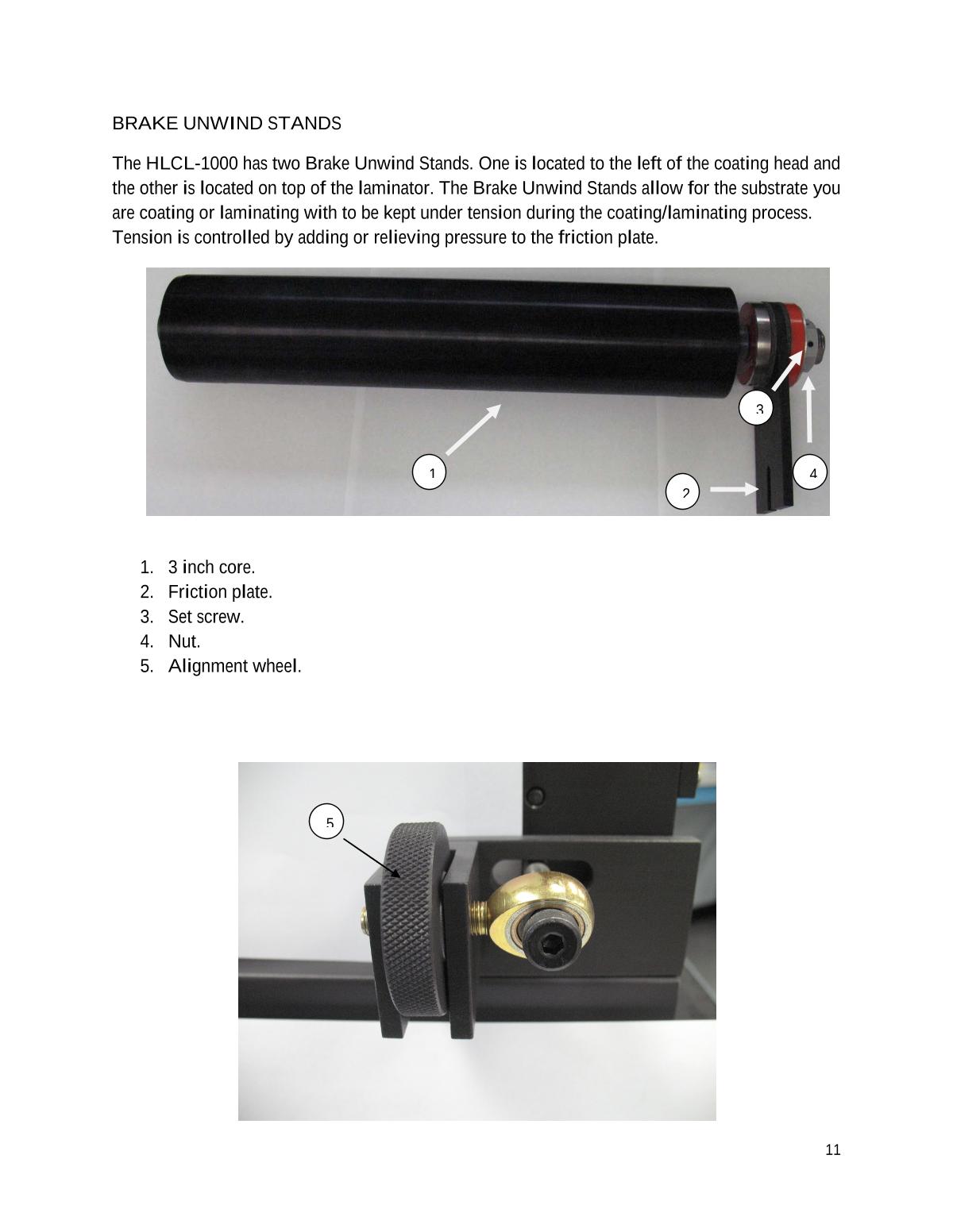 BRAKE UNWIND STANDS

The HLCL-1000 has two Brake Unwind Stands. One is located to the left of the coating head and the other is located on top of the laminator. The Brake Unwind Stands allow for the substrate you are coating or laminating with to be kept under tension during the coating/laminating process. Tension is controlled by adding or relieving pressure to the friction plate.

3

1

4

2

1. 3 inch core.
2. Friction plate.
3. Set screw.
4. Nut.
5. Alignment wheel.

5

11