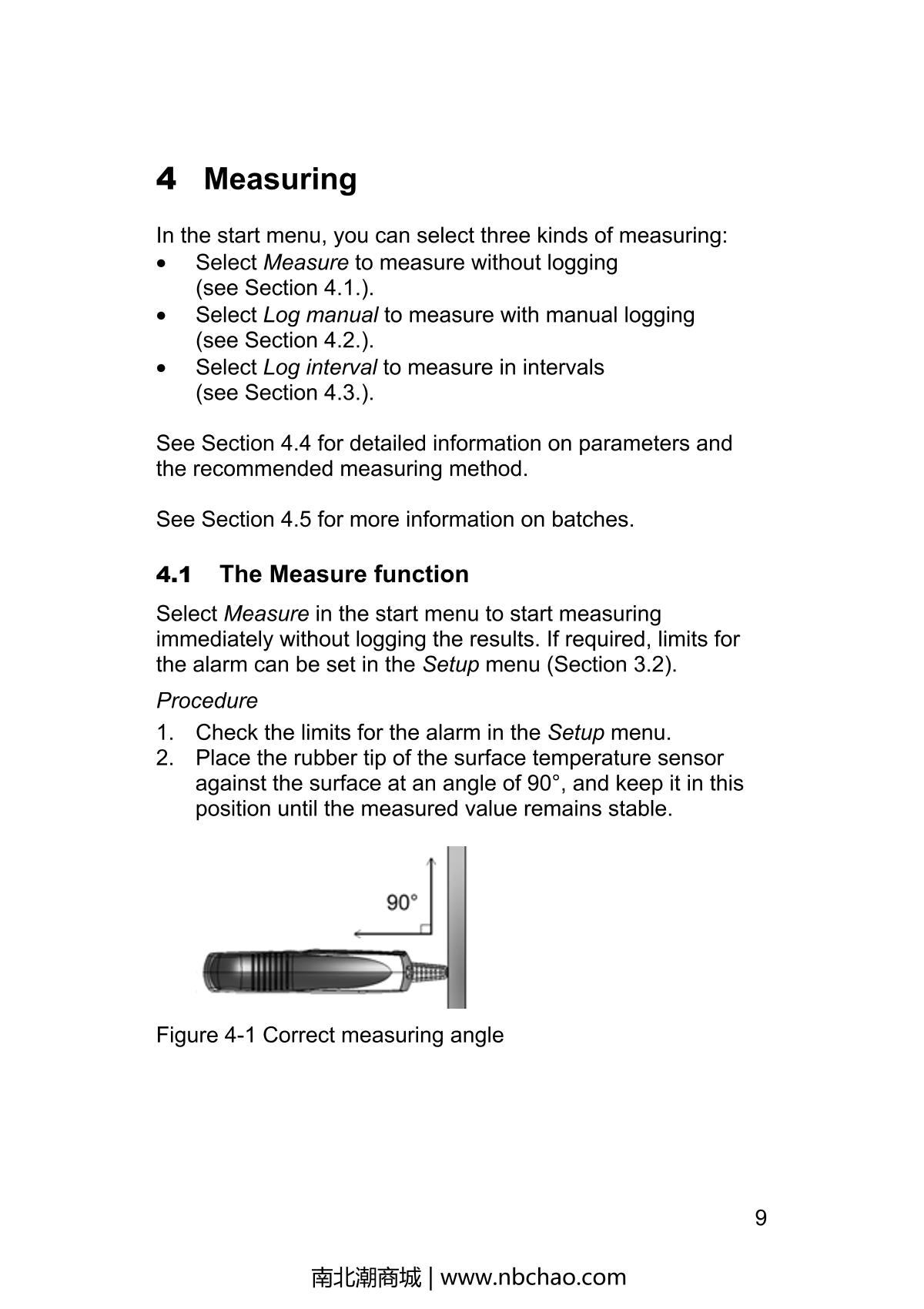 4 Measuring

In the start menu, you can select three kinds of measuring:
• Select Measure to measure without logging (see Section 4.1.).
• Select Log manual to measure with manual logging (see Section 4.2.).
• Select Log interval to measure in intervals (see Section 4.3.).

See Section 4.4 for detailed information on parameters and the recommended measuring method.

See Section 4.5 for more information on batches.

4.1 The Measure function

Select Measure in the start menu to start measuring immediately without logging the results. If required, limits for the alarm can be set in the Setup menu (Section 3.2).

Procedure
1. Check the limits for the alarm in the Setup menu.
2. Place the rubber tip of the surface temperature sensor against the surface at an angle of 90°, and keep it in this position until the measured value remains stable.

90°

Figure 4-1 Correct measuring angle

9

南北潮商城 | www.nbchao.com