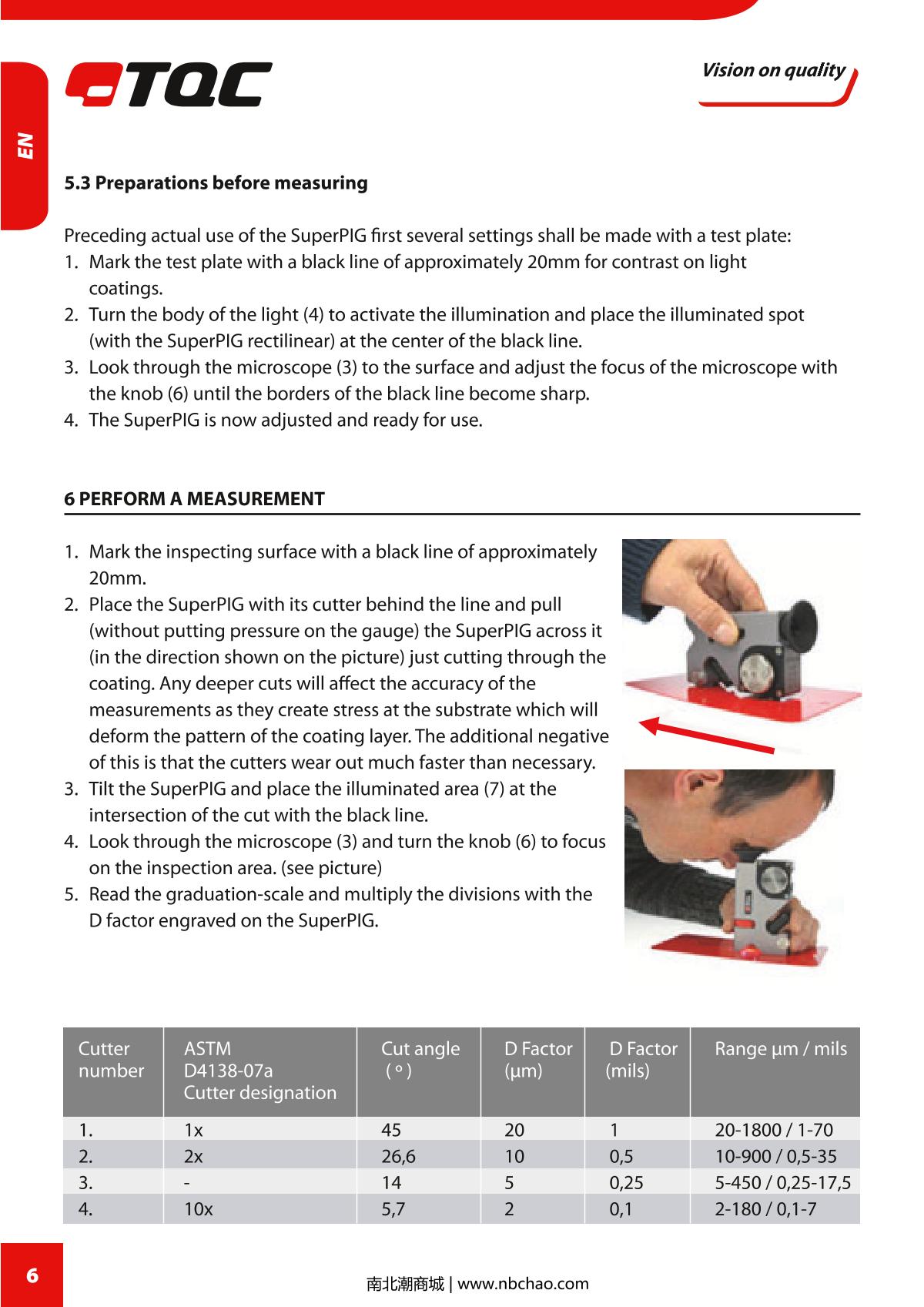 TQC

Vision on quality

EN

5.3 Preparations before measuring

Preceding actual use of the SuperPIG first several settings shall be made with a test plate:
1. Mark the test plate with a black line of approximately 20mm for contrast on light coatings.
2. Turn the body of the light (4) to activate the illumination and place the illuminated spot (with the SuperPIG rectilinear) at the center of the black line.
3. Look through the microscope (3) to the surface and adjust the focus of the microscope with the knob (6) until the borders of the black line become sharp.
4. The SuperPIG is now adjusted and ready for use.

6 PERFORM A MEASUREMENT

1. Mark the inspecting surface with a black line of approximately 20mm.
2. Place the SuperPIG with its cutter behind the line and pull (without putting pressure on the gauge) the SuperPIG across it (in the direction shown on the picture) just cutting through the coating. Any deeper cuts will affect the accuracy of the measurements as they create stress at the substrate which will deform the pattern of the coating layer. The additional negative of this is that the cutters wear out much faster than necessary.
3. Tilt the SuperPIG and place the illuminated area (7) at the intersection of the cut with the black line.
4. Look through the microscope (3) and turn the knob (6) to focus on the inspection area. (see picture)
5. Read the graduation-scale and multiply the divisions with the D factor engraved on the SuperPIG.

| Cutter number | ASTM D4138-07a Cutter designation | Cut angle ( ° ) | D Factor (µm) | D Factor (mils) | Range µm / mils |
|---|---|---|---|---|---|
| 1. | 1x | 45 | 20 | 1 | 20-1800 / 1-70 |
| 2. | 2x | 26,6 | 10 | 0,5 | 10-900 / 0,5-35 |
| 3. | - | 14 | 5 | 0,25 | 5-450 / 0,25-17,5 |
| 4. | 10x | 5,7 | 2 | 0,1 | 2-180 / 0,1-7 |

6

南北潮商城 | www.nbchao.com