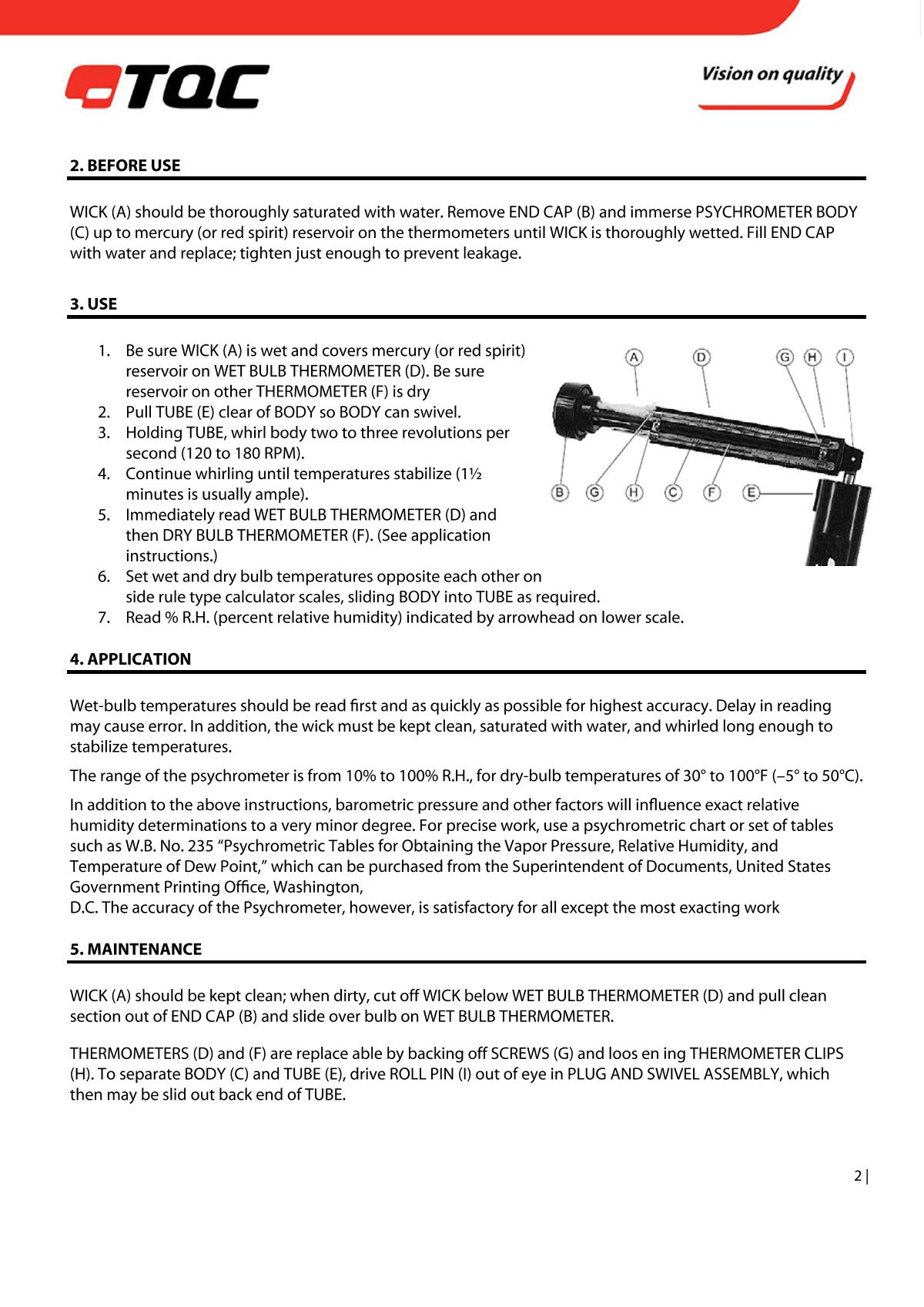 TQC

Vision on quality

2. BEFORE USE

WICK (A) should be thoroughly saturated with water. Remove END CAP (B) and immerse PSYCHROMETER BODY (C) up to mercury (or red spirit) reservoir on the thermometers until WICK is thoroughly wetted. Fill END CAP with water and replace; tighten just enough to prevent leakage.

3. USE

1. Be sure WICK (A) is wet and covers mercury (or red spirit) reservoir on WET BULB THERMOMETER (D). Be sure reservoir on other THERMOMETER (F) is dry
2. Pull TUBE (E) clear of BODY so BODY can swivel.
3. Holding TUBE, whirl body two to three revolutions per second (120 to 180 RPM).
4. Continue whirling until temperatures stabilize (1½ minutes is usually ample).
5. Immediately read WET BULB THERMOMETER (D) and then DRY BULB THERMOMETER (F). (See application instructions.)
6. Set wet and dry bulb temperatures opposite each other on side rule type calculator scales, sliding BODY into TUBE as required.
7. Read % R.H. (percent relative humidity) indicated by arrowhead on lower scale.

A D G H I
B G H C F E

4. APPLICATION

Wet-bulb temperatures should be read first and as quickly as possible for highest accuracy. Delay in reading may cause error. In addition, the wick must be kept clean, saturated with water, and whirled long enough to stabilize temperatures.

The range of the psychrometer is from 10% to 100% R.H., for dry-bulb temperatures of 30° to 100°F (−5° to 50°C).

In addition to the above instructions, barometric pressure and other factors will influence exact relative humidity determinations to a very minor degree. For precise work, use a psychrometric chart or set of tables such as W.B. No. 235 “Psychrometric Tables for Obtaining the Vapor Pressure, Relative Humidity, and Temperature of Dew Point,” which can be purchased from the Superintendent of Documents, United States Government Printing Office, Washington,
D.C. The accuracy of the Psychrometer, however, is satisfactory for all except the most exacting work

5. MAINTENANCE

WICK (A) should be kept clean; when dirty, cut off WICK below WET BULB THERMOMETER (D) and pull clean section out of END CAP (B) and slide over bulb on WET BULB THERMOMETER.

THERMOMETERS (D) and (F) are replace able by backing off SCREWS (G) and loos en ing THERMOMETER CLIPS (H). To separate BODY (C) and TUBE (E), drive ROLL PIN (I) out of eye in PLUG AND SWIVEL ASSEMBLY, which then may be slid out back end of TUBE.

2 |