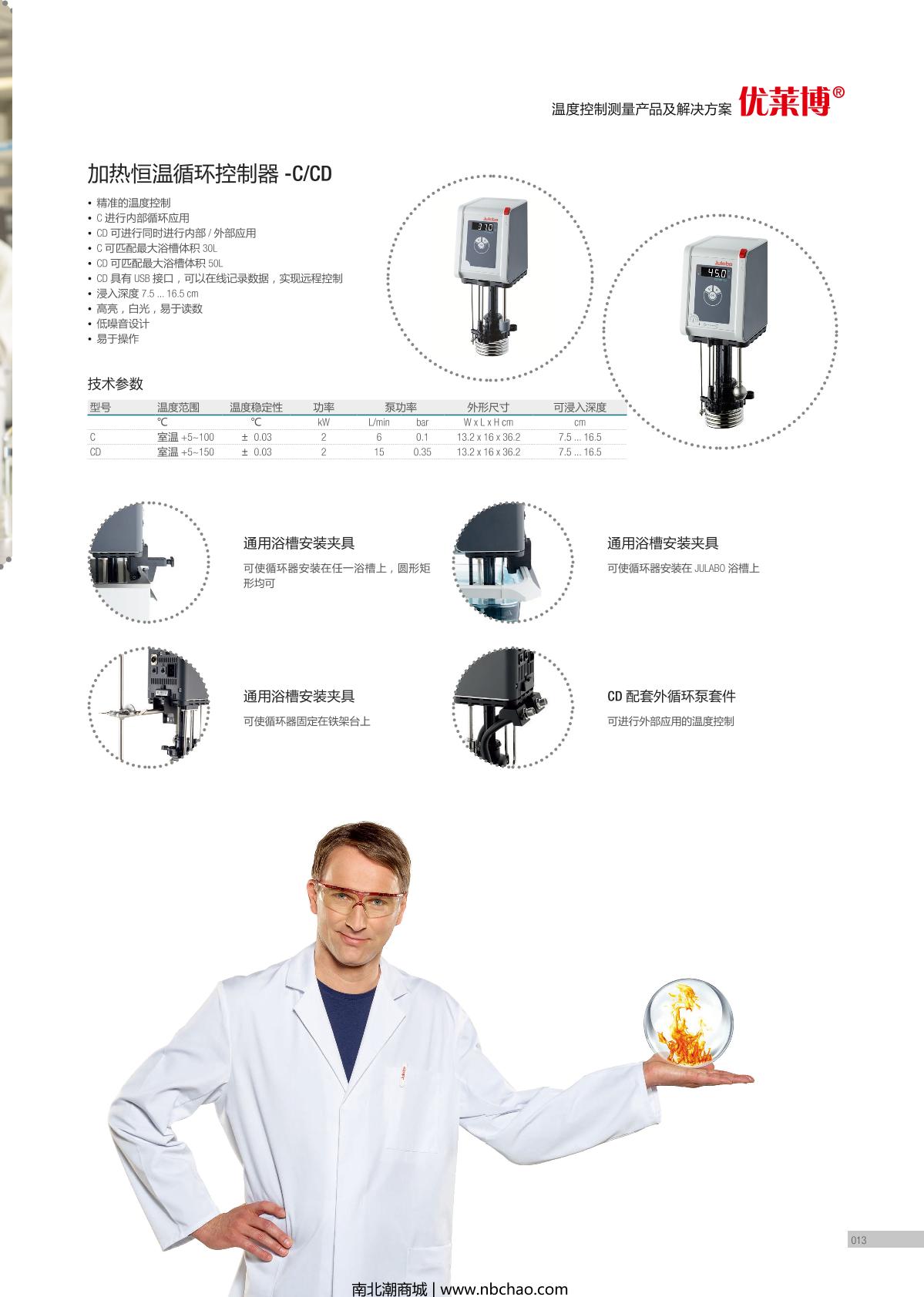 温度控制测量产品及解决方案 优莱博®

加热恒温循环控制器 -C/CD

• 精准的温度控制
• C 进行内部循环应用
• CD 可进行同时进行内部 / 外部应用
• C 可匹配最大浴槽体积 30L
• CD 可匹配最大浴槽体积 50L
• CD 具有 USB 接口，可以在线记录数据，实现远程控制
• 浸入深度 7.5 ... 16.5 cm
• 高亮，白光，易于读数
• 低噪音设计
• 易于操作

Julabo 37.0

Julabo 45.0

技术参数

| 型号 | 温度范围 | 温度稳定性 | 功率 | 泵功率 | | 外形尺寸 | 可浸入深度 |
|---|---|---|---|---|---|---|---|
| | ℃ | ℃ | kW | L/min | bar | W x L x H cm | cm |
| C | 室温 +5~100 | ± 0.03 | 2 | 6 | 0.1 | 13.2 x 16 x 36.2 | 7.5 ... 16.5 |
| CD | 室温 +5~150 | ± 0.03 | 2 | 15 | 0.35 | 13.2 x 16 x 36.2 | 7.5 ... 16.5 |

通用浴槽安装夹具
可使循环器安装在任一浴槽上，圆形矩形均可

通用浴槽安装夹具
可使循环器安装在 JULABO 浴槽上

通用浴槽安装夹具
可使循环器固定在铁架台上

CD 配套外循环泵套件
可进行外部应用的温度控制

013

南北潮商城 | www.nbchao.com