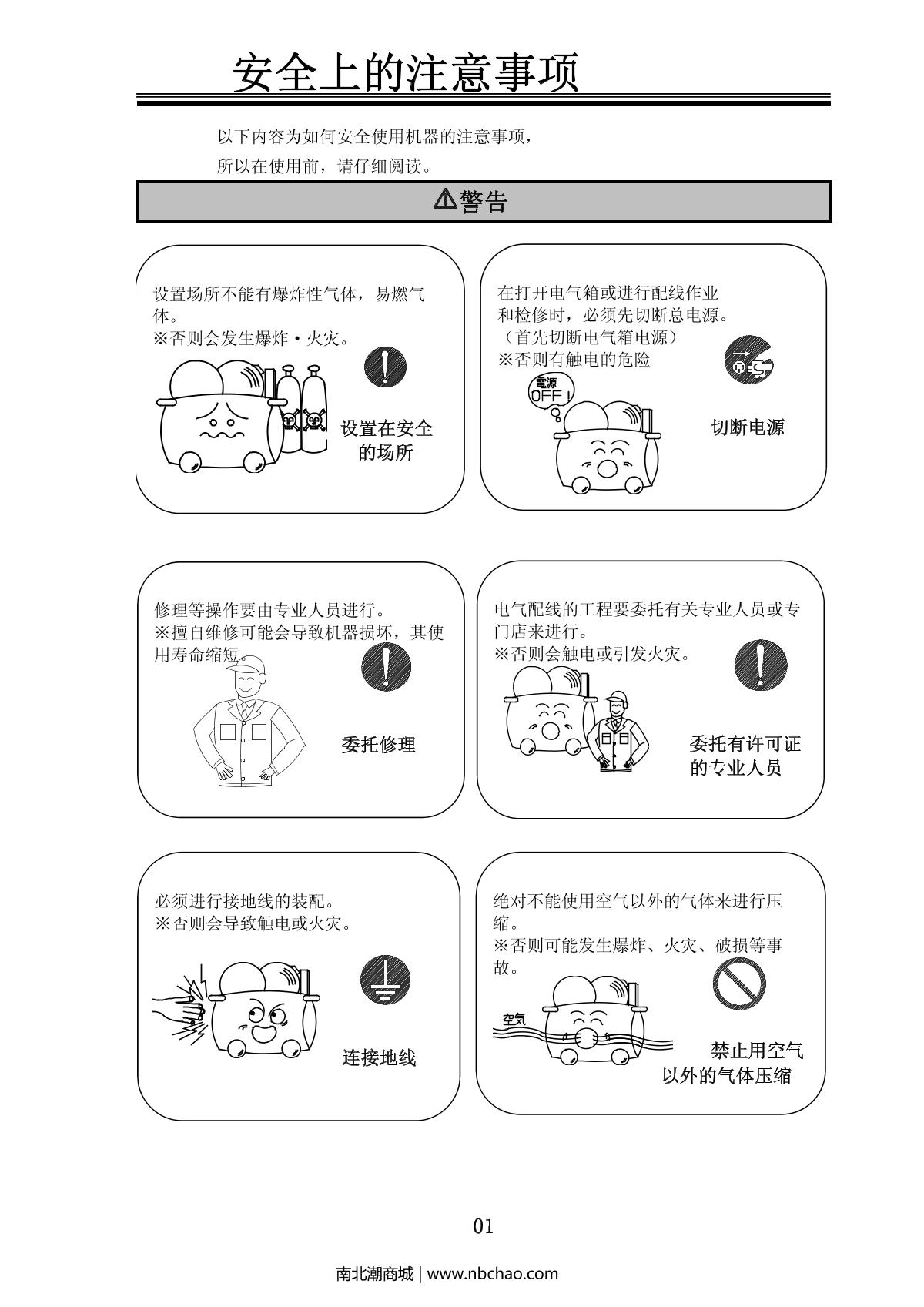 安全上的注意事项

以下内容为如何安全使用机器的注意事项，
所以在使用前，请仔细阅读。

⚠警告

设置场所不能有爆炸性气体，易燃气体。
※否则会发生爆炸・火灾。

设置在安全的场所

在打开电气箱或进行配线作业和检修时，必须先切断总电源。
（首先切断电气箱电源）
※否则有触电的危险

電源 OFF！

切断电源

修理等操作要由专业人员进行。
※擅自维修可能会导致机器损坏，其使用寿命缩短。

委托修理

电气配线的工程要委托有关专业人员或专门店来进行。
※否则会触电或引发火灾。

委托有许可证的专业人员

必须进行接地线的装配。
※否则会导致触电或火灾。

连接地线

绝对不能使用空气以外的气体来进行压缩。
※否则可能发生爆炸、火灾、破损等事故。

空気

禁止用空气以外的气体压缩

01

南北潮商城 | www.nbchao.com