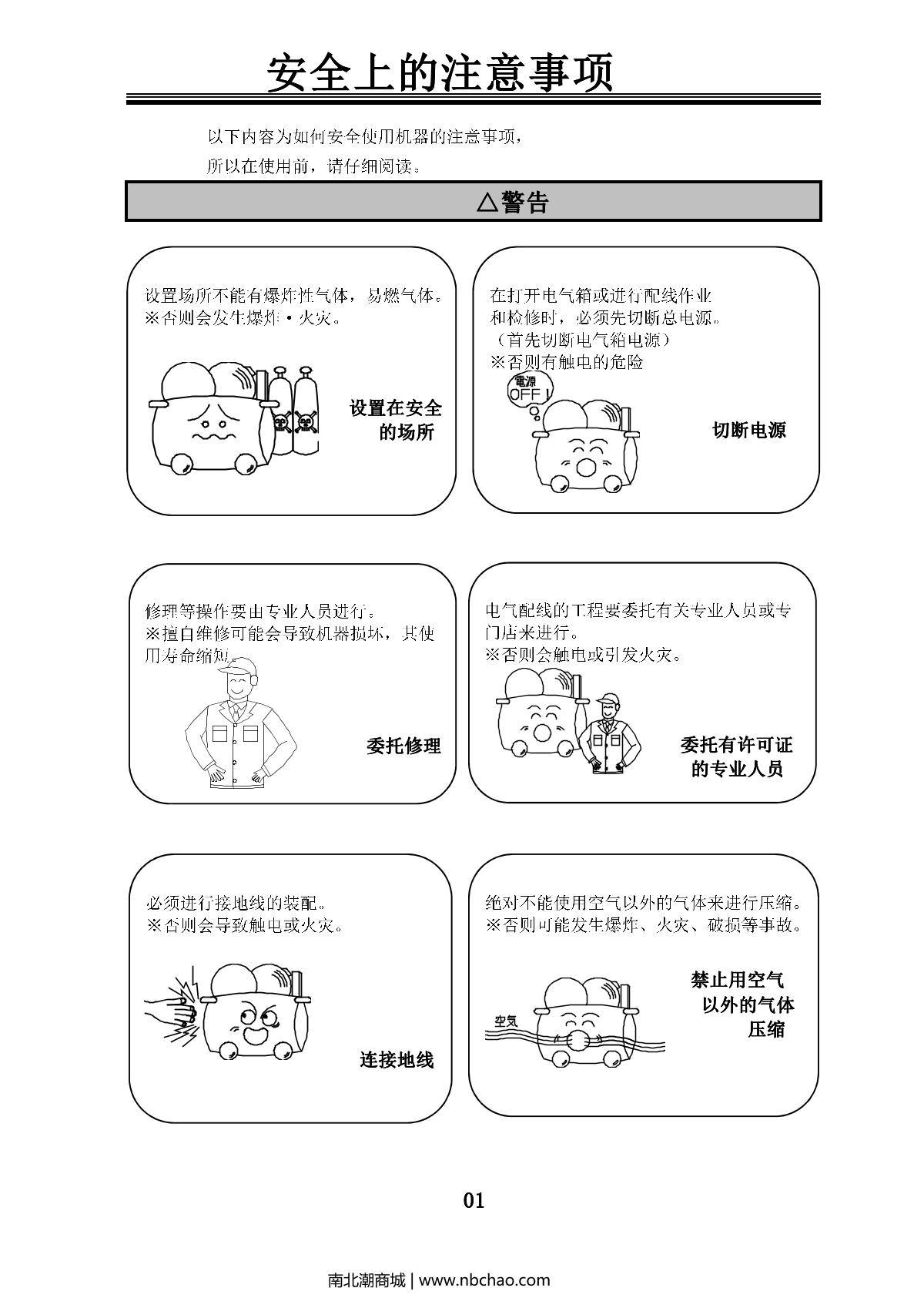 安全上的注意事项

以下内容为如何安全使用机器的注意事项，
所以在使用前，请仔细阅读。

△警告

设置场所不能有爆炸性气体，易燃气体。
※否则会发生爆炸・火灾。

设置在安全的场所

在打开电气箱或进行配线作业和检修时，必须先切断总电源。
（首先切断电气箱电源）
※否则有触电的危险

電源 OFF！

切断电源

修理等操作要由专业人员进行。
※擅自维修可能会导致机器损坏，其使用寿命缩短。

委托修理

电气配线的工程要委托有关专业人员或专门店来进行。
※否则会触电或引发火灾。

委托有许可证的专业人员

必须进行接地线的装配。
※否则会导致触电或火灾。

连接地线

绝对不能使用空气以外的气体来进行压缩。
※否则可能发生爆炸、火灾、破损等事故。

空気

禁止用空气以外的气体压缩

01

南北潮商城 | www.nbchao.com