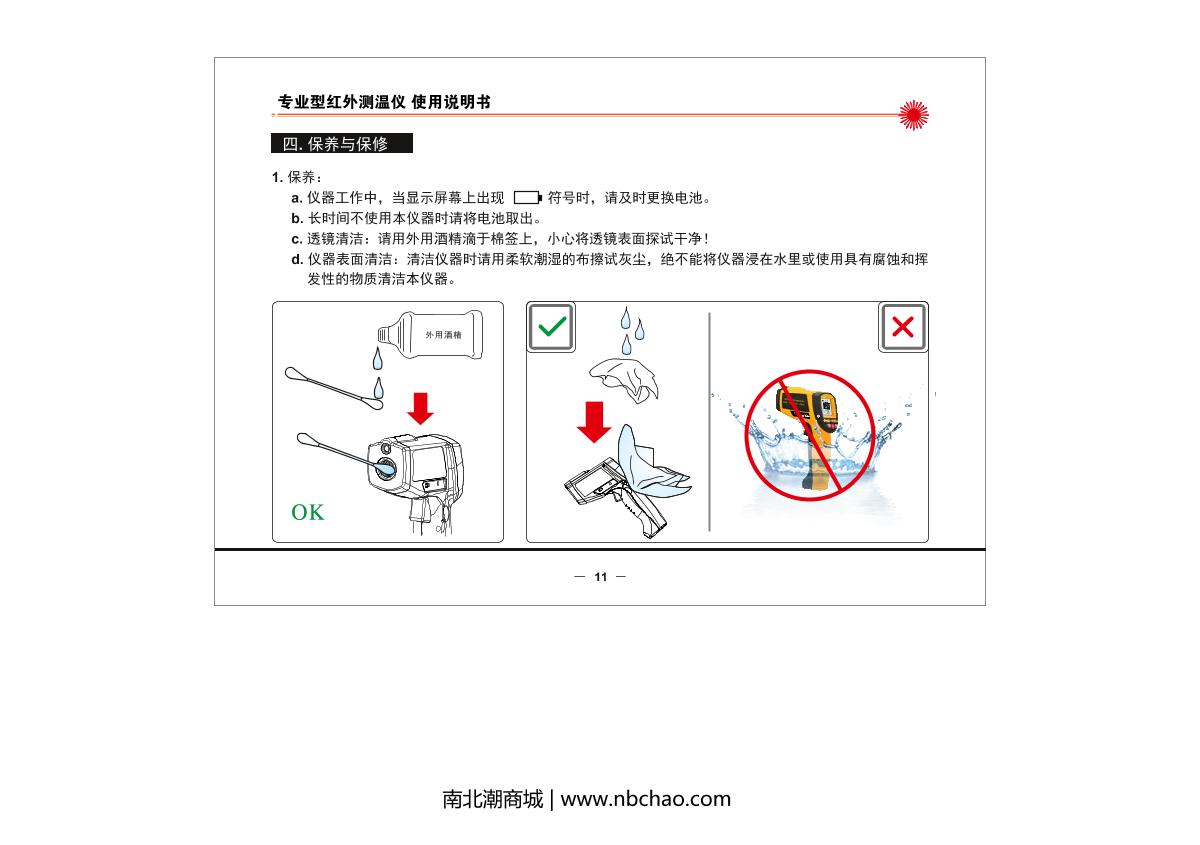 专业型红外测温仪 使用说明书

四. 保养与保修

1. 保养：

a. 仪器工作中，当显示屏幕上出现 符号时，请及时更换电池。

b. 长时间不使用本仪器时请将电池取出。

c. 透镜清洁：请用外用酒精滴于棉签上，小心将透镜表面探试干净！

d. 仪器表面清洁：清洁仪器时请用柔软潮湿的布擦试灰尘，绝不能将仪器浸在水里或使用具有腐蚀和挥发性的物质清洁本仪器。

外用酒精

OK

— 11 —

南北潮商城 | www.nbchao.com