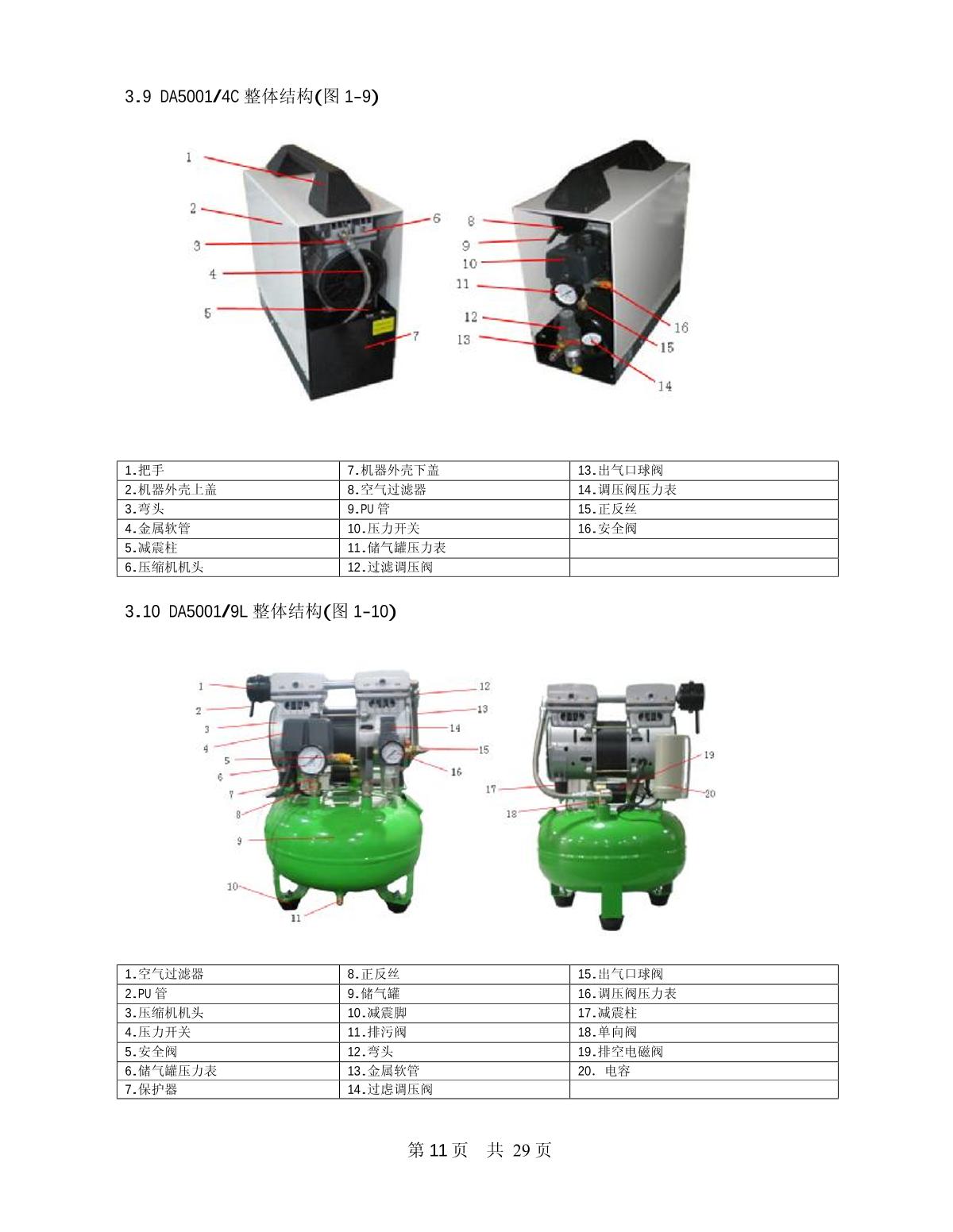 3.9 DA5001/4C 整体结构(图 1-9)

1
2
3
4
5
6
7
8
9
10
11
12
13
14
15
16

| 1.把手 | 7.机器外壳下盖 | 13.出气口球阀 |
|---|---|---|
| 2.机器外壳上盖 | 8.空气过滤器 | 14.调压阀压力表 |
| 3.弯头 | 9.PU 管 | 15.正反丝 |
| 4.金属软管 | 10.压力开关 | 16.安全阀 |
| 5.减震柱 | 11.储气罐压力表 | |
| 6.压缩机机头 | 12.过滤调压阀 | |

3.10 DA5001/9L 整体结构(图 1-10)

1
2
3
4
5
6
7
8
9
10
11
12
13
14
15
16
17
18
19
20

| 1.空气过滤器 | 8.正反丝 | 15.出气口球阀 |
|---|---|---|
| 2.PU 管 | 9.储气罐 | 16.调压阀压力表 |
| 3.压缩机机头 | 10.减震脚 | 17.减震柱 |
| 4.压力开关 | 11.排污阀 | 18.单向阀 |
| 5.安全阀 | 12.弯头 | 19.排空电磁阀 |
| 6.储气罐压力表 | 13.金属软管 | 20. 电容 |
| 7.保护器 | 14.过虑调压阀 | |

第 11 页 共 29 页