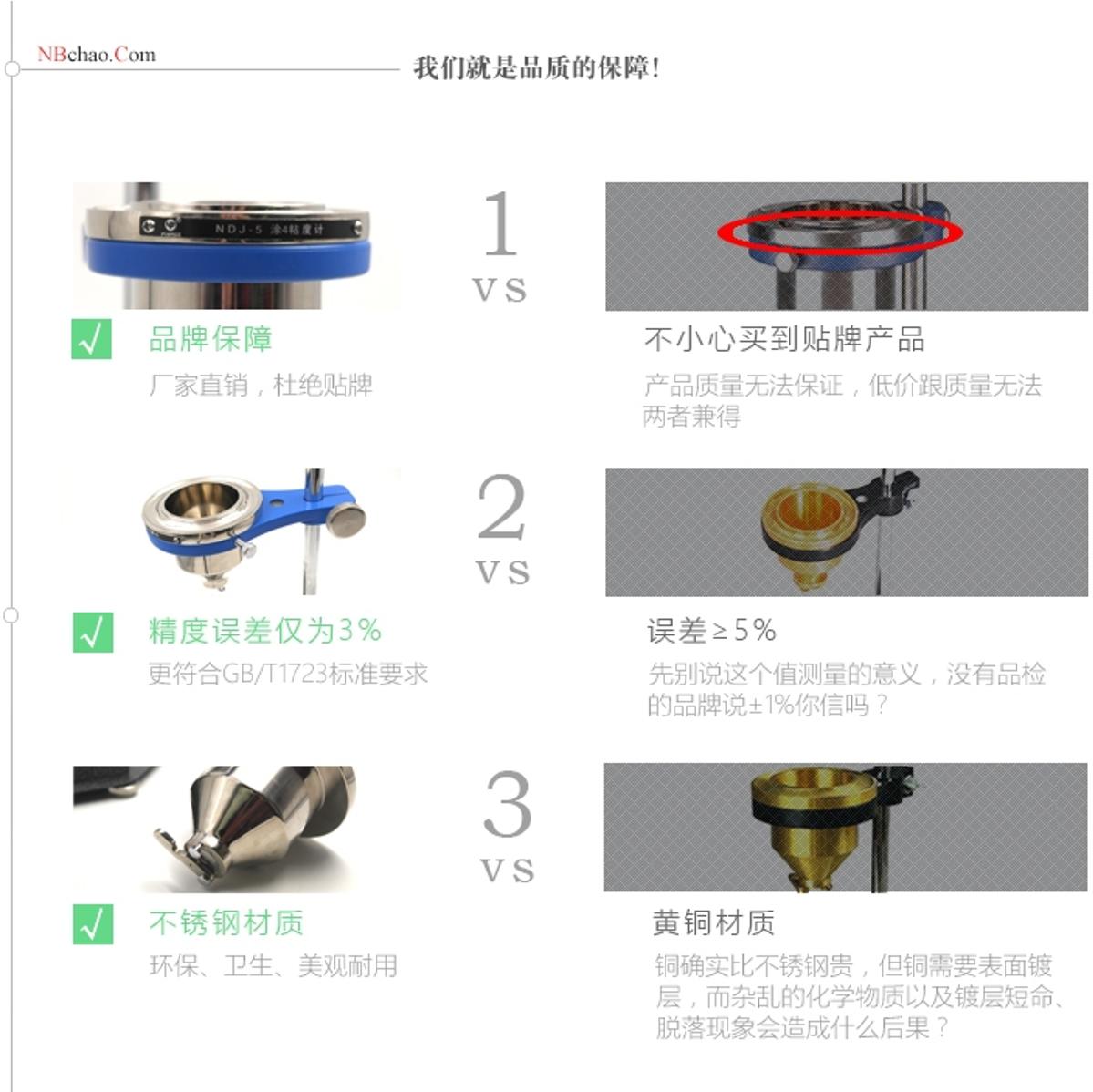 NBchao.Com

我们就是品质的保障!

NDJ-5 涂4粘度计

1
VS

√ 品牌保障
厂家直销，杜绝贴牌

不小心买到贴牌产品
产品质量无法保证，低价跟质量无法两者兼得

2
VS

√ 精度误差仅为3%
更符合GB/T1723标准要求

误差≥5%
先别说这个值测量的意义，没有品检的品牌说±1%你信吗？

3
VS

√ 不锈钢材质
环保、卫生、美观耐用

黄铜材质
铜确实比不锈钢贵，但铜需要表面镀层，而杂乱的化学物质以及镀层短命、脱落现象会造成什么后果？