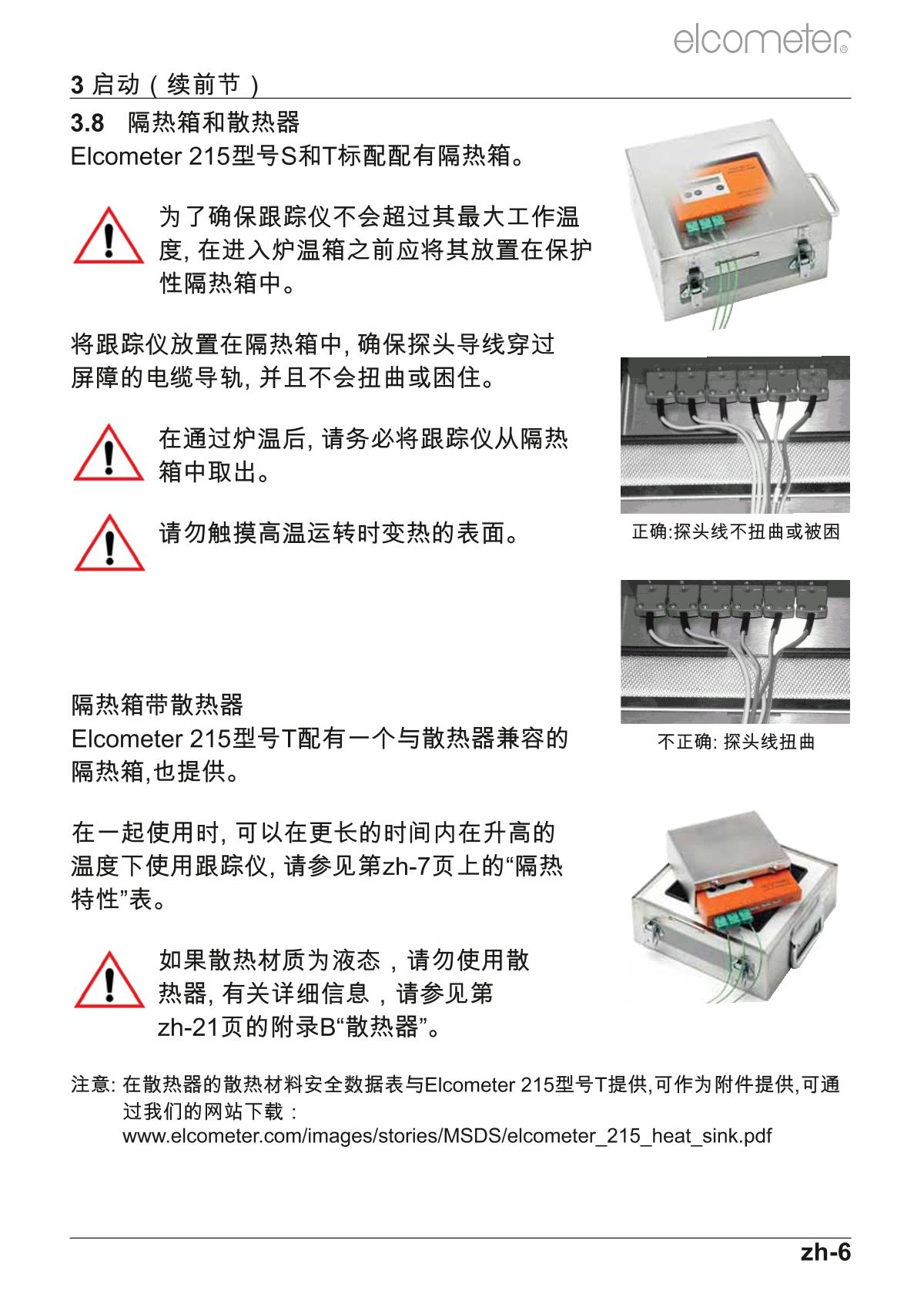 elcometer®

3 启动（续前节）

3.8 隔热箱和散热器

Elcometer 215型号S和T标配配有隔热箱。

为了确保跟踪仪不会超过其最大工作温度, 在进入炉温箱之前应将其放置在保护性隔热箱中。

将跟踪仪放置在隔热箱中, 确保探头导线穿过屏障的电缆导轨, 并且不会扭曲或困住。

在通过炉温后, 请务必将跟踪仪从隔热箱中取出。

请勿触摸高温运转时变热的表面。

正确:探头线不扭曲或被困

不正确: 探头线扭曲

隔热箱带散热器

Elcometer 215型号T配有一个与散热器兼容的隔热箱,也提供。

在一起使用时, 可以在更长的时间内在升高的温度下使用跟踪仪, 请参见第zh-7页上的“隔热特性”表。

如果散热材质为液态，请勿使用散热器, 有关详细信息，请参见第zh-21页的附录B“散热器”。

注意: 在散热器的散热材料安全数据表与Elcometer 215型号T提供,可作为附件提供,可通过我们的网站下载：
www.elcometer.com/images/stories/MSDS/elcometer_215_heat_sink.pdf

zh-6