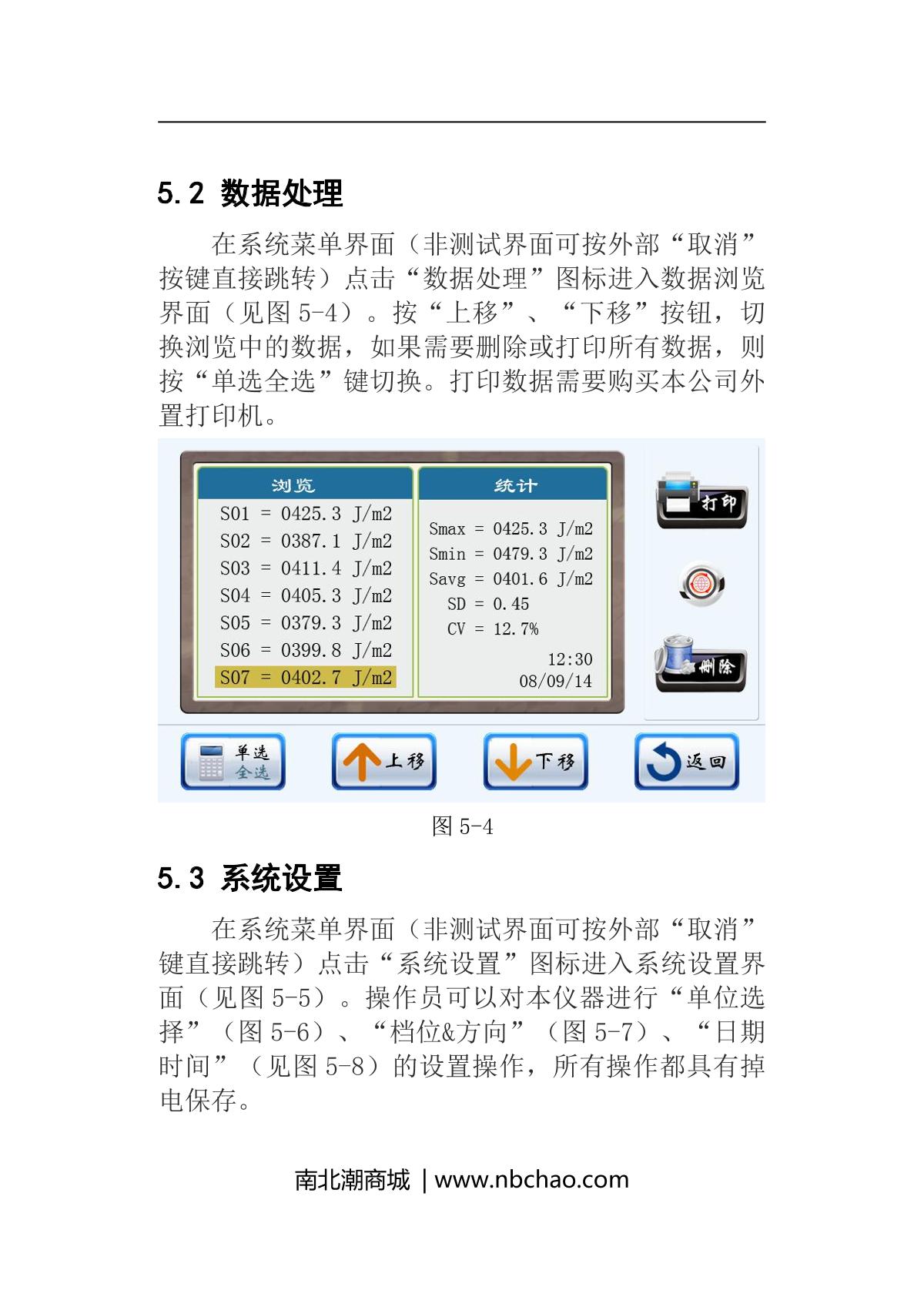 5.2 数据处理

在系统菜单界面（非测试界面可按外部“取消”按键直接跳转）点击“数据处理”图标进入数据浏览界面（见图 5-4）。按“上移”、“下移”按钮，切换浏览中的数据，如果需要删除或打印所有数据，则按“单选全选”键切换。打印数据需要购买本公司外置打印机。

浏览
S01 = 0425.3 J/m2
S02 = 0387.1 J/m2
S03 = 0411.4 J/m2
S04 = 0405.3 J/m2
S05 = 0379.3 J/m2
S06 = 0399.8 J/m2
S07 = 0402.7 J/m2

统计
Smax = 0425.3 J/m2
Smin = 0479.3 J/m2
Savg = 0401.6 J/m2
SD = 0.45
CV = 12.7%
12:30
08/09/14

打印
删除

单选
全选
上移
下移
返回

图 5-4

5.3 系统设置

在系统菜单界面（非测试界面可按外部“取消”键直接跳转）点击“系统设置”图标进入系统设置界面（见图 5-5）。操作员可以对本仪器进行“单位选择”（图 5-6）、“档位&方向”（图 5-7）、“日期时间”（见图 5-8）的设置操作，所有操作都具有掉电保存。

南北潮商城 | www.nbchao.com