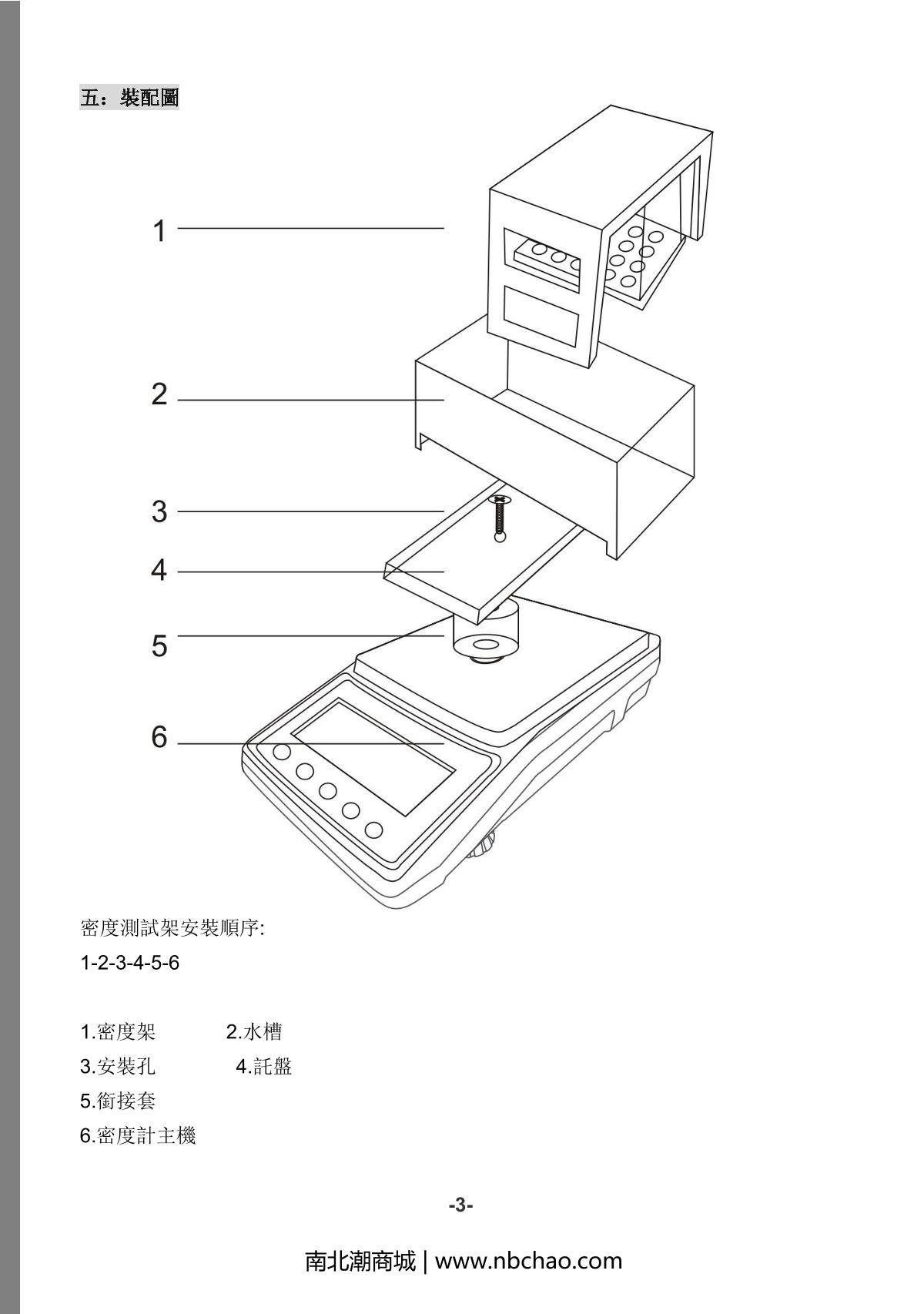 五：裝配圖

1

2

3

4

5

6

密度測試架安裝順序:

1-2-3-4-5-6

1.密度架　　2.水槽
3.安裝孔　　4.託盤
5.銜接套
6.密度計主機

-3-

南北潮商城 | www.nbchao.com