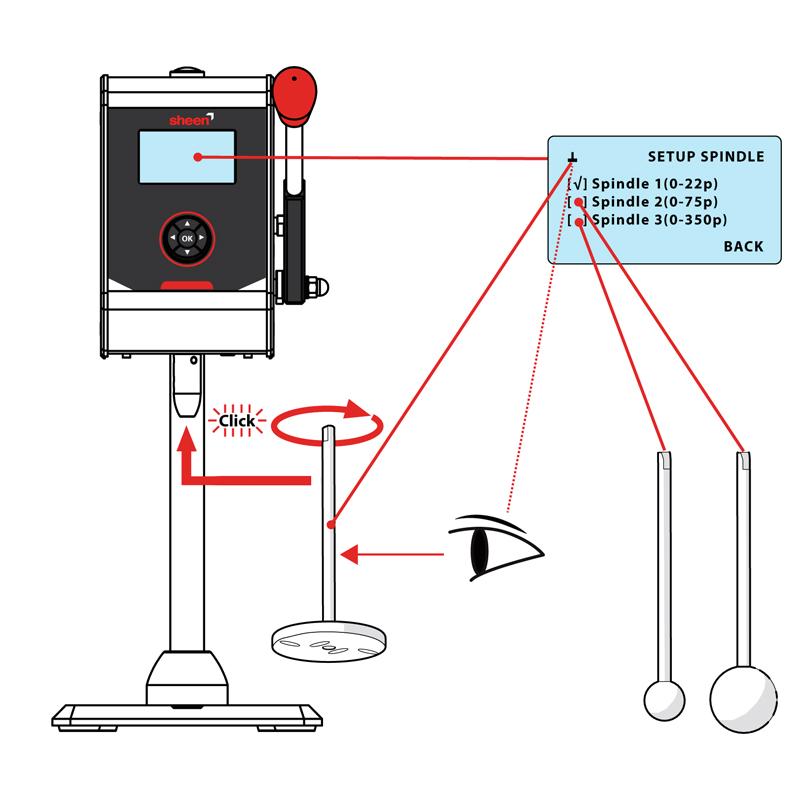 sheen

OK

SETUP SPINDLE
[√] Spindle 1(0-22p)
[ ] Spindle 2(0-75p)
[ ] Spindle 3(0-350p)
BACK

Click